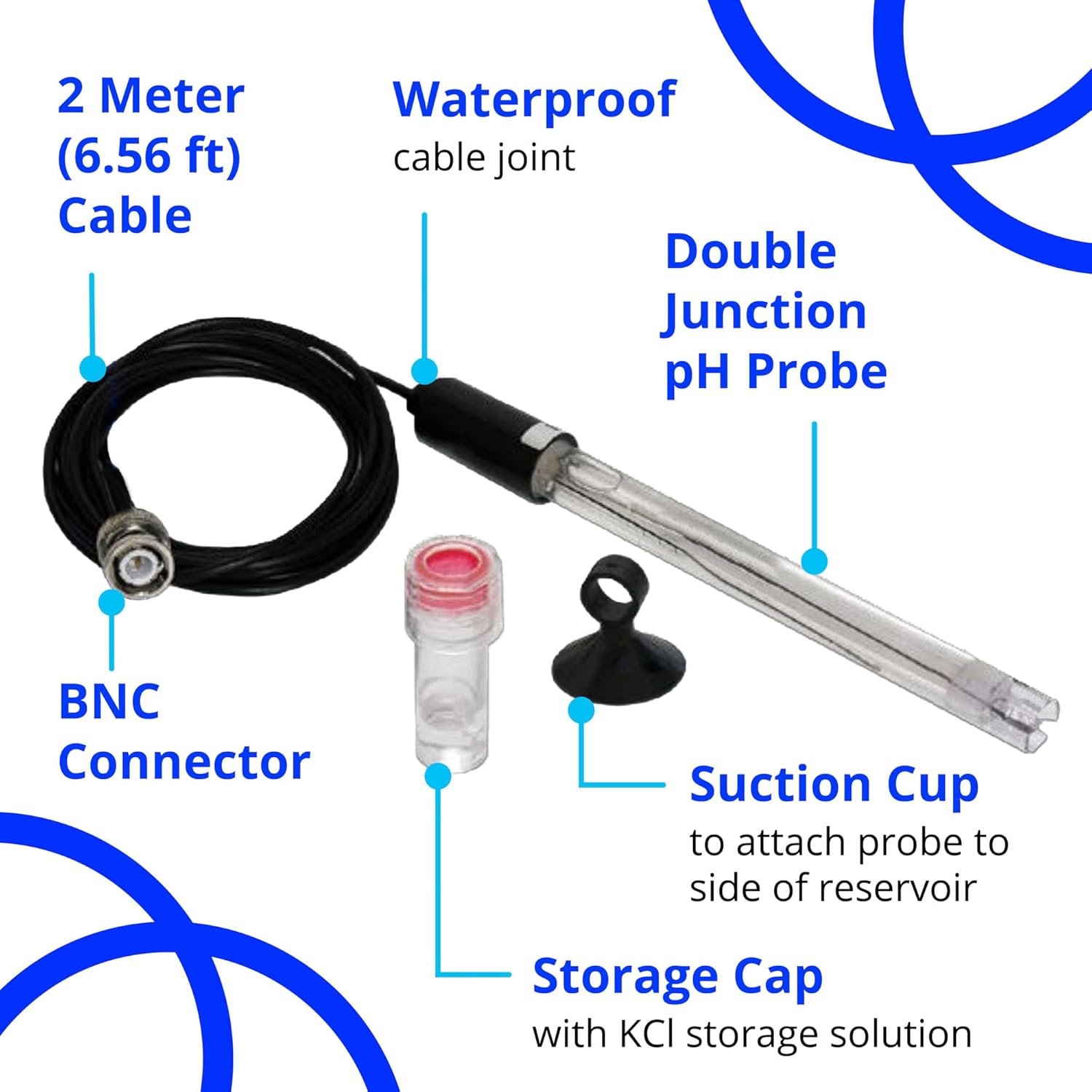 2 Meter (6.56 ft) Cable

Waterproof
cable joint

Double Junction pH Probe

BNC Connector

Suction Cup
to attach probe to side of reservoir

Storage Cap
with KCl storage solution