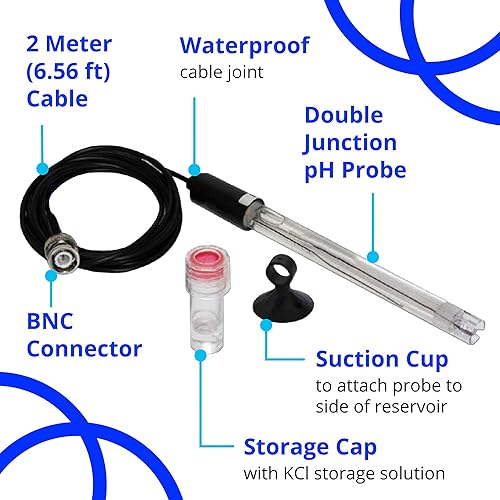 2 Meter (6.56 ft) Cable

Waterproof
cable joint

Double Junction pH Probe

BNC Connector

Suction Cup
to attach probe to side of reservoir

Storage Cap
with KCl storage solution