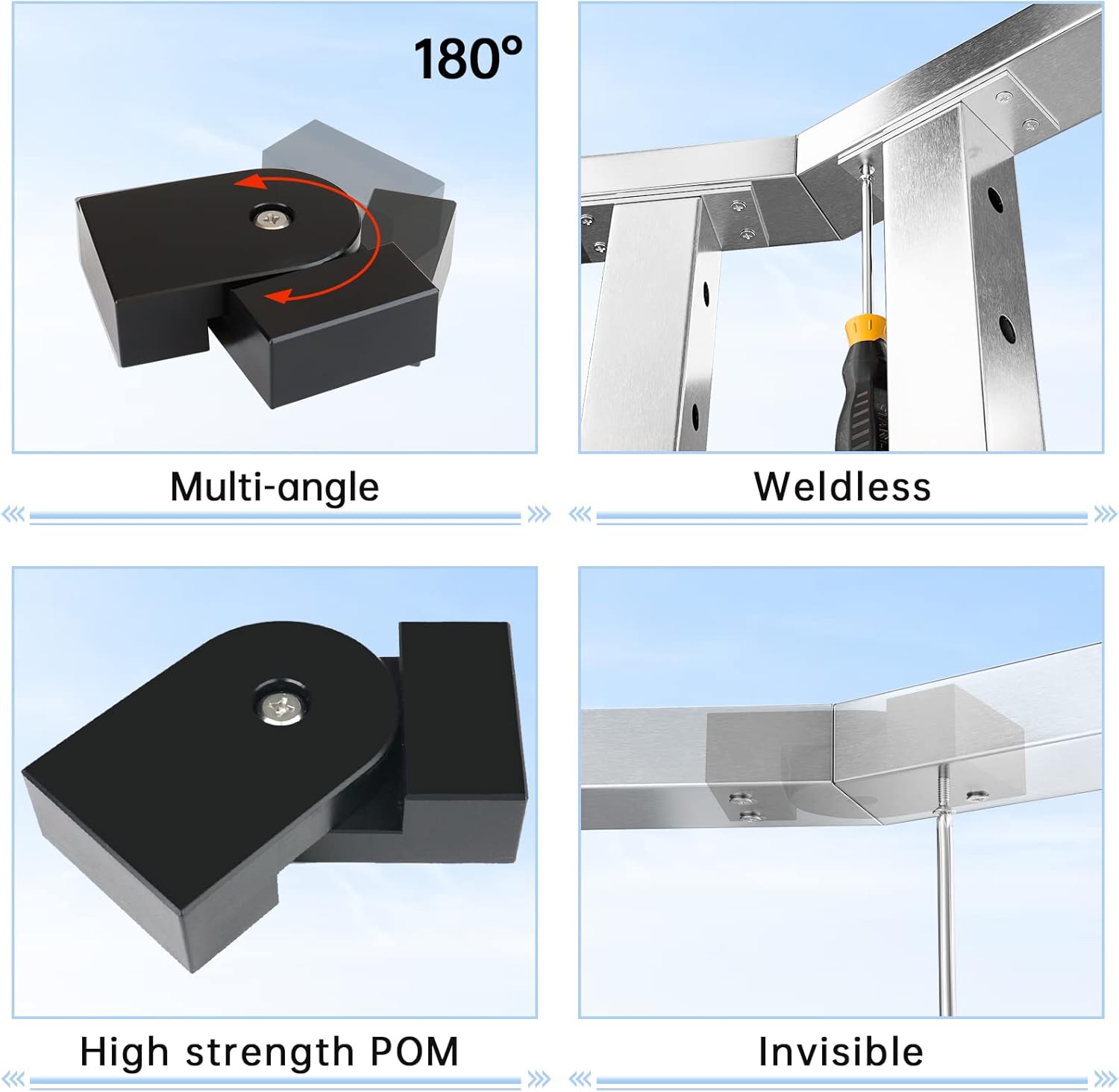 180°

Multi-angle

Weldless

High strength POM

Invisible