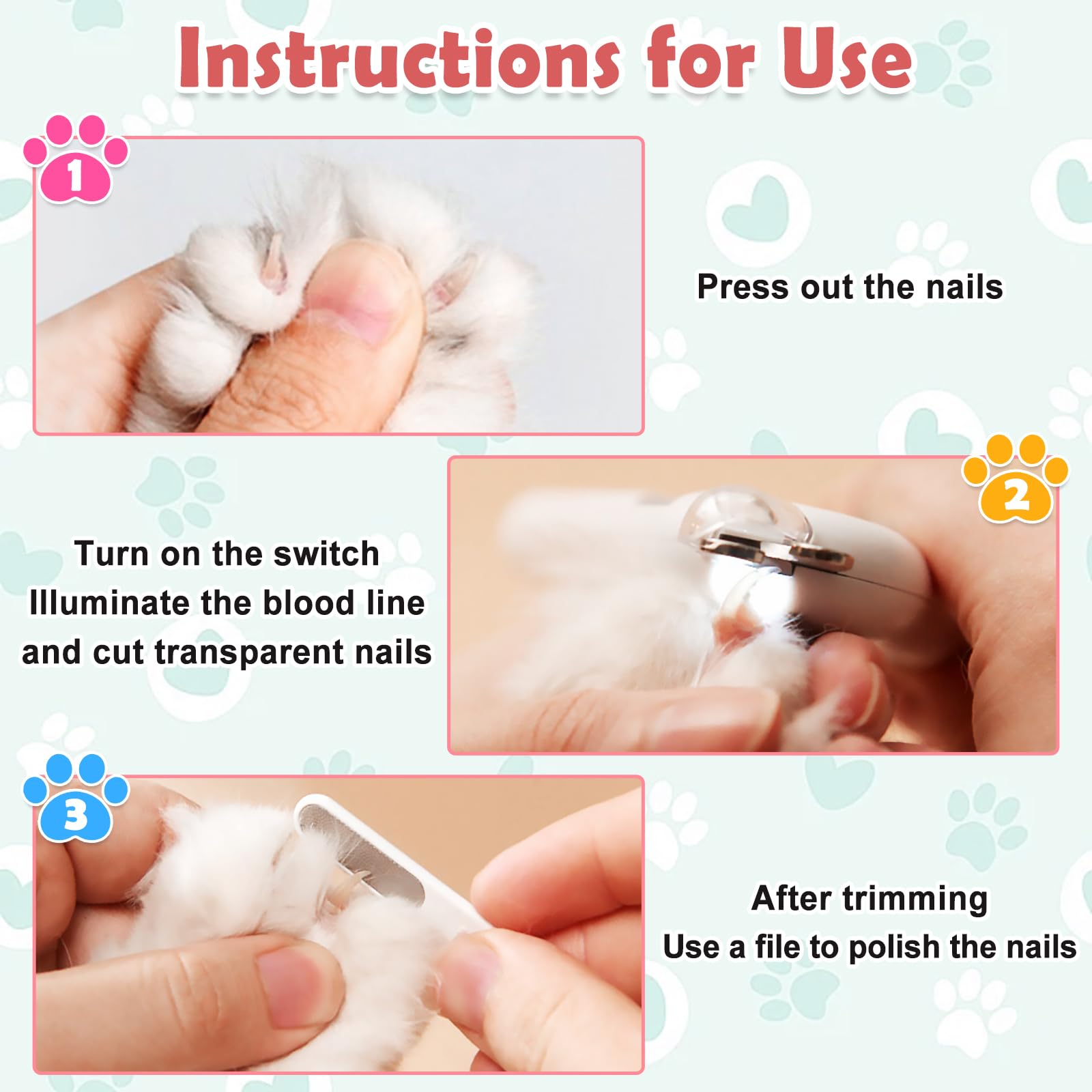 Instructions for Use

1

Press out the nails

2

Turn on the switch
Illuminate the blood line
and cut transparent nails

3

After trimming
Use a file to polish the nails