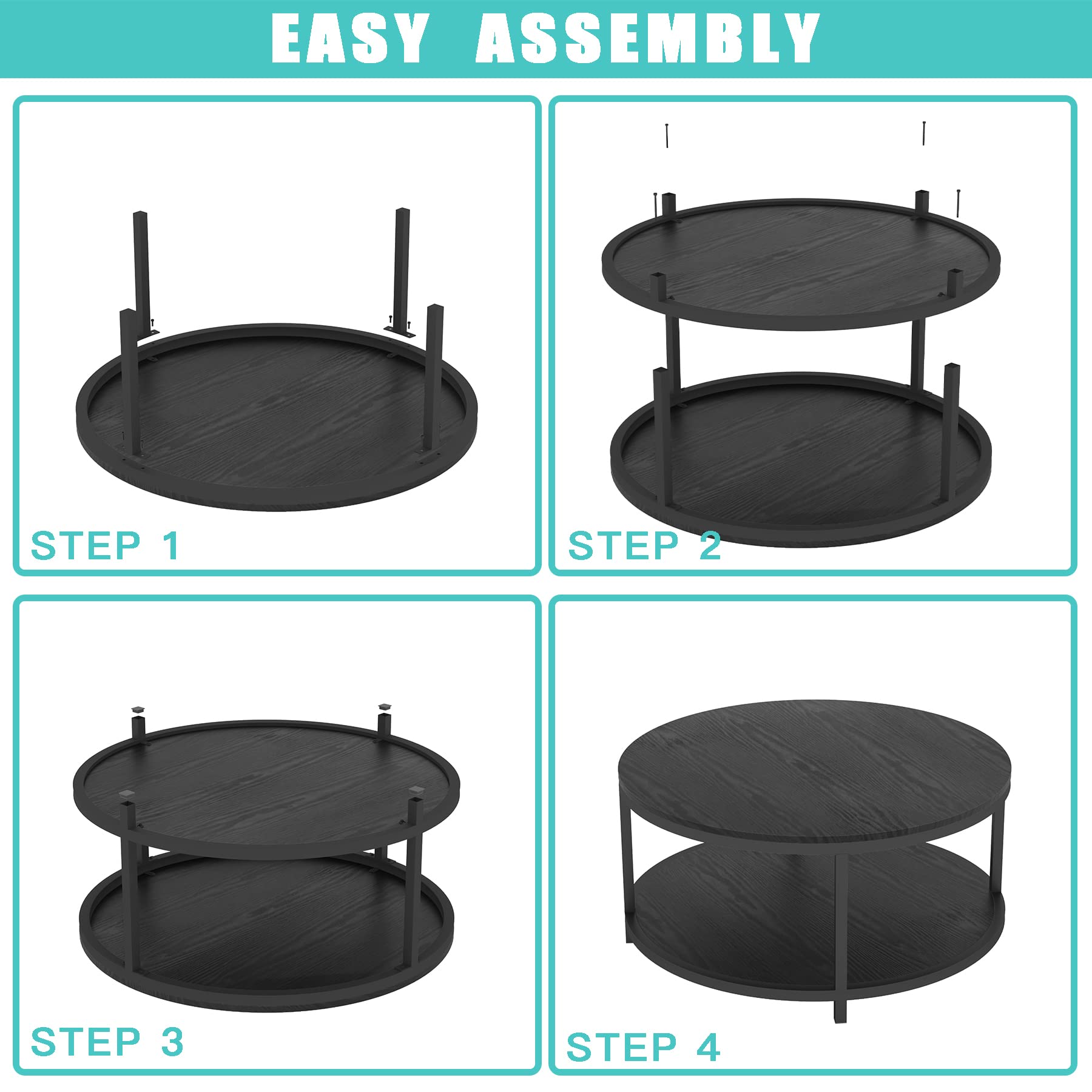 EASY ASSEMBLY

STEP 1

STEP 2

STEP 3

STEP 4