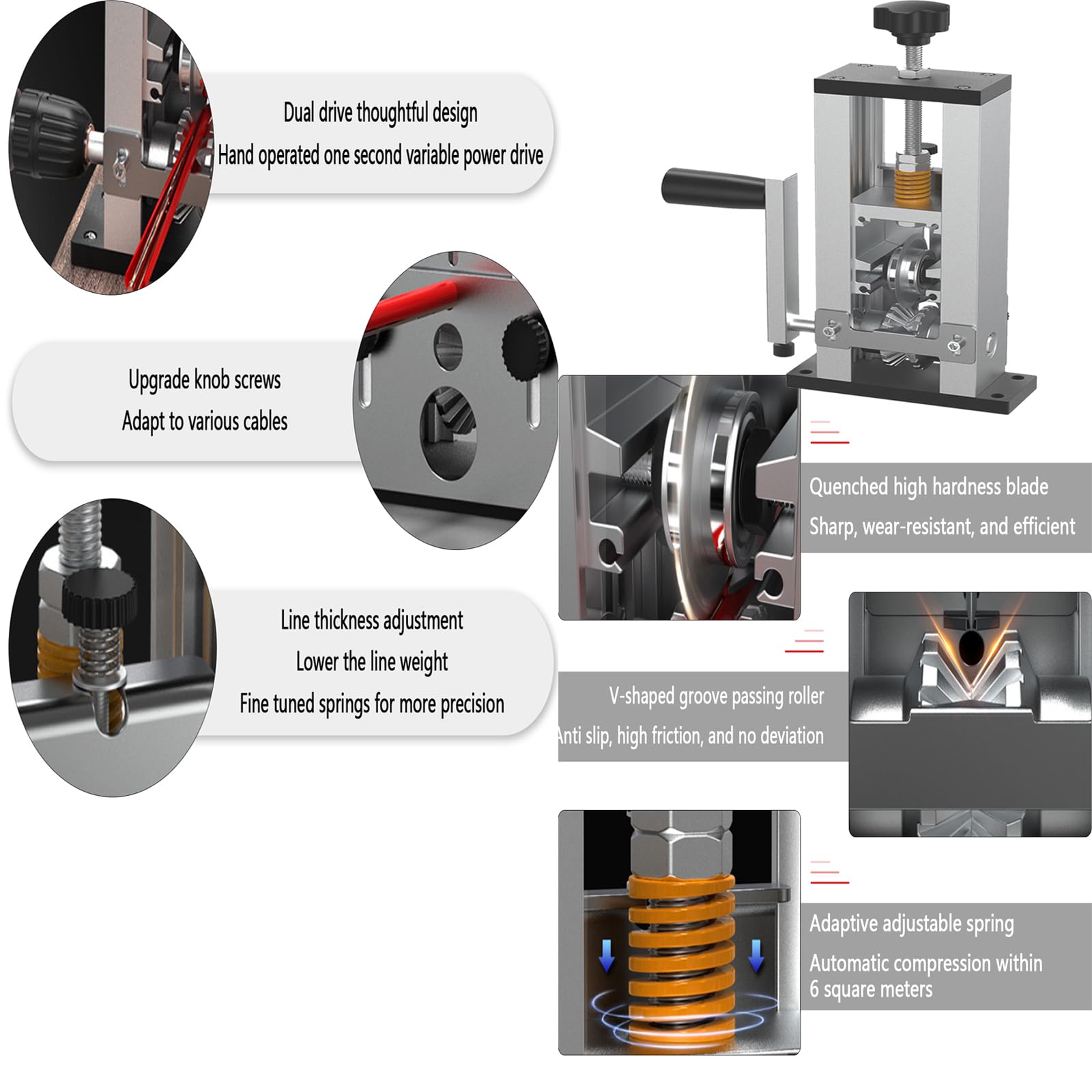 Dual drive thoughtful design
Hand operated one second variable power drive

Upgrade knob screws
Adapt to various cables

Line thickness adjustment
Lower the line weight
Fine tuned springs for more precision

Quenched high hardness blade
Sharp, wear-resistant, and efficient

V-shaped groove passing roller
Anti slip, high friction, and no deviation

Adaptive adjustable spring
Automatic compression within 6 square meters