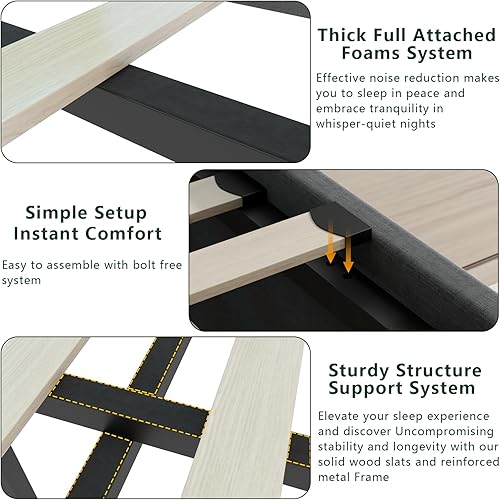 Thick Full Attached Foams System

Effective noise reduction makes you to sleep in peace and embrace tranquility in whisper-quiet nights

Simple Setup Instant Comfort

Easy to assemble with bolt free system

Sturdy Structure Support System

Elevate your sleep experience and discover Uncompromising stability and longevity with our solid wood slats and reinforced metal Frame