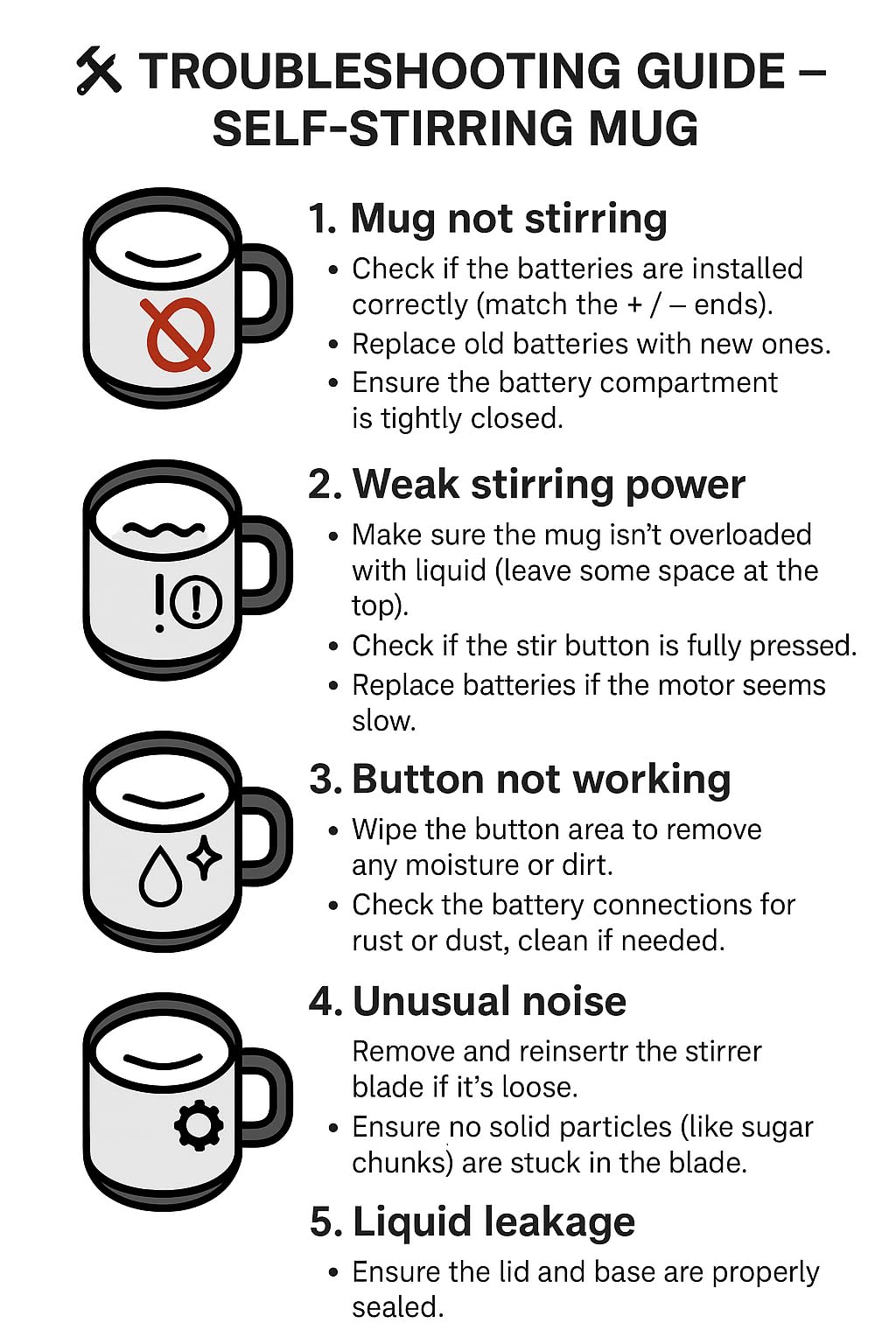 TROUBLESHOOTING GUIDE – SELF-STIRRING MUG

1. Mug not stirring
• Check if the batteries are installed correctly (match the + / – ends).
• Replace old batteries with new ones.
• Ensure the battery compartment is tightly closed.

2. Weak stirring power
• Make sure the mug isn't overloaded with liquid (leave some space at the top).
• Check if the stir button is fully pressed.
• Replace batteries if the motor seems slow.

3. Button not working
• Wipe the button area to remove any moisture or dirt.
• Check the battery connections for rust or dust, clean if needed.

4. Unusual noise
Remove and reinsertr the stirrer blade if it's loose.
• Ensure no solid particles (like sugar chunks) are stuck in the blade.

5. Liquid leakage
• Ensure the lid and base are properly sealed.