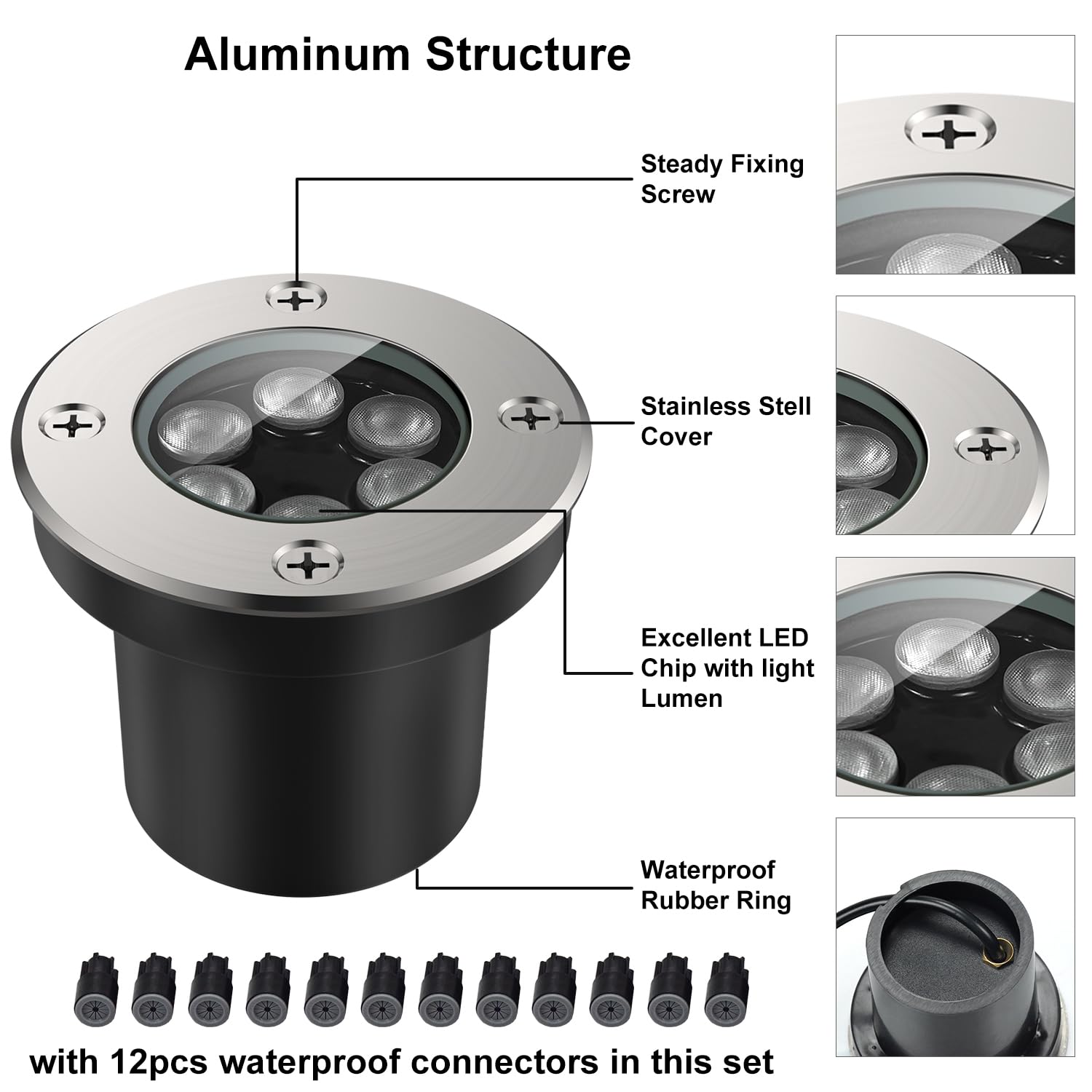 Aluminum Structure

Steady Fixing Screw

Stainless Stell Cover

Excellent LED Chip with light Lumen

Waterproof Rubber Ring

with 12pcs waterproof connectors in this set