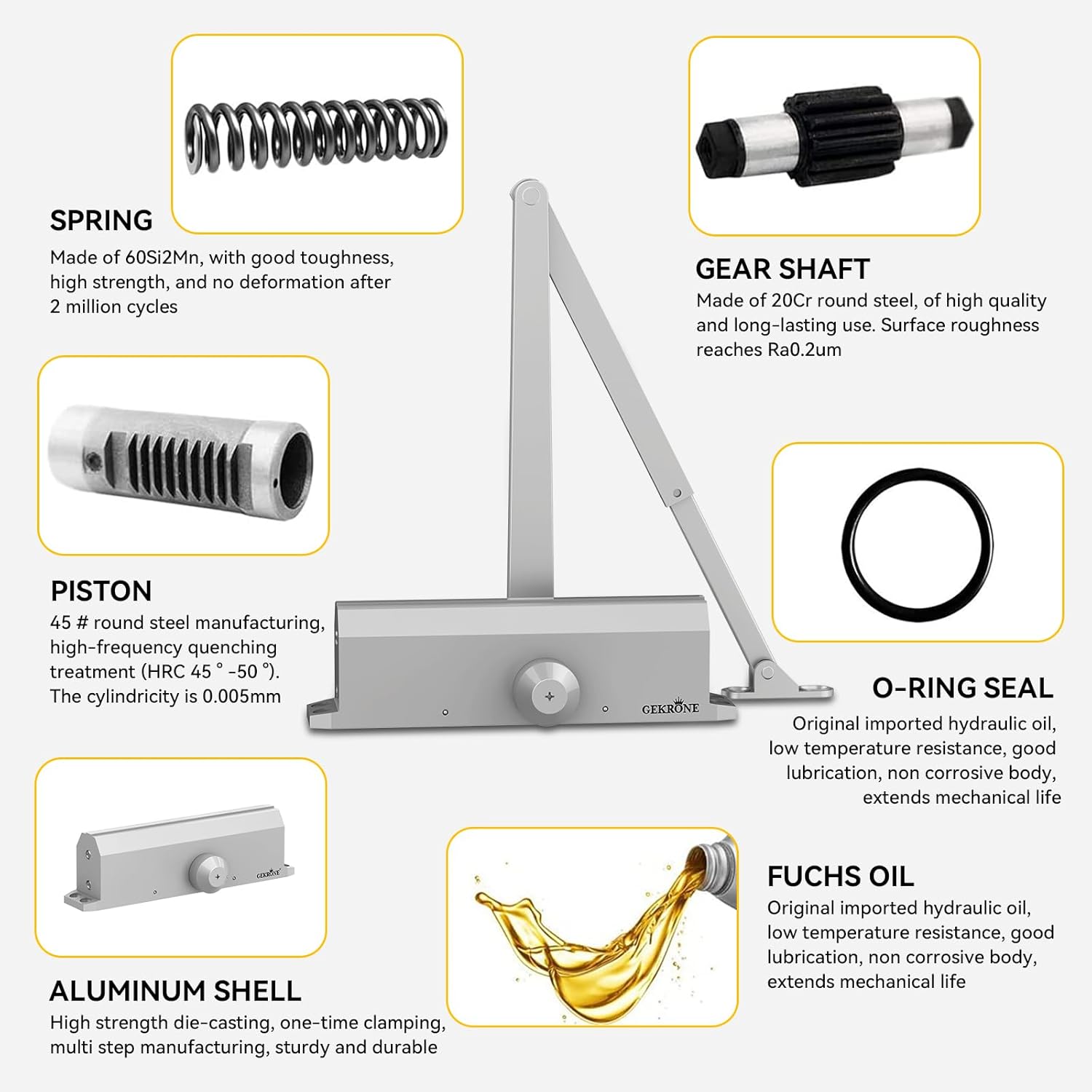 SPRING
Made of 60Si2Mn, with good toughness, high strength, and no deformation after 2 million cycles

GEAR SHAFT
Made of 20Cr round steel, of high quality and long-lasting use. Surface roughness reaches Ra0.2um

PISTON
45 # round steel manufacturing, high-frequency quenching treatment (HRC 45 ° -50 °). The cylindricity is 0.005mm

GEKRONE

O-RING SEAL
Original imported hydraulic oil, low temperature resistance, good lubrication, non corrosive body, extends mechanical life

GEKRONE

ALUMINUM SHELL
High strength die-casting, one-time clamping, multi step manufacturing, sturdy and durable

FUCHS OIL
Original imported hydraulic oil, low temperature resistance, good lubrication, non corrosive body, extends mechanical life