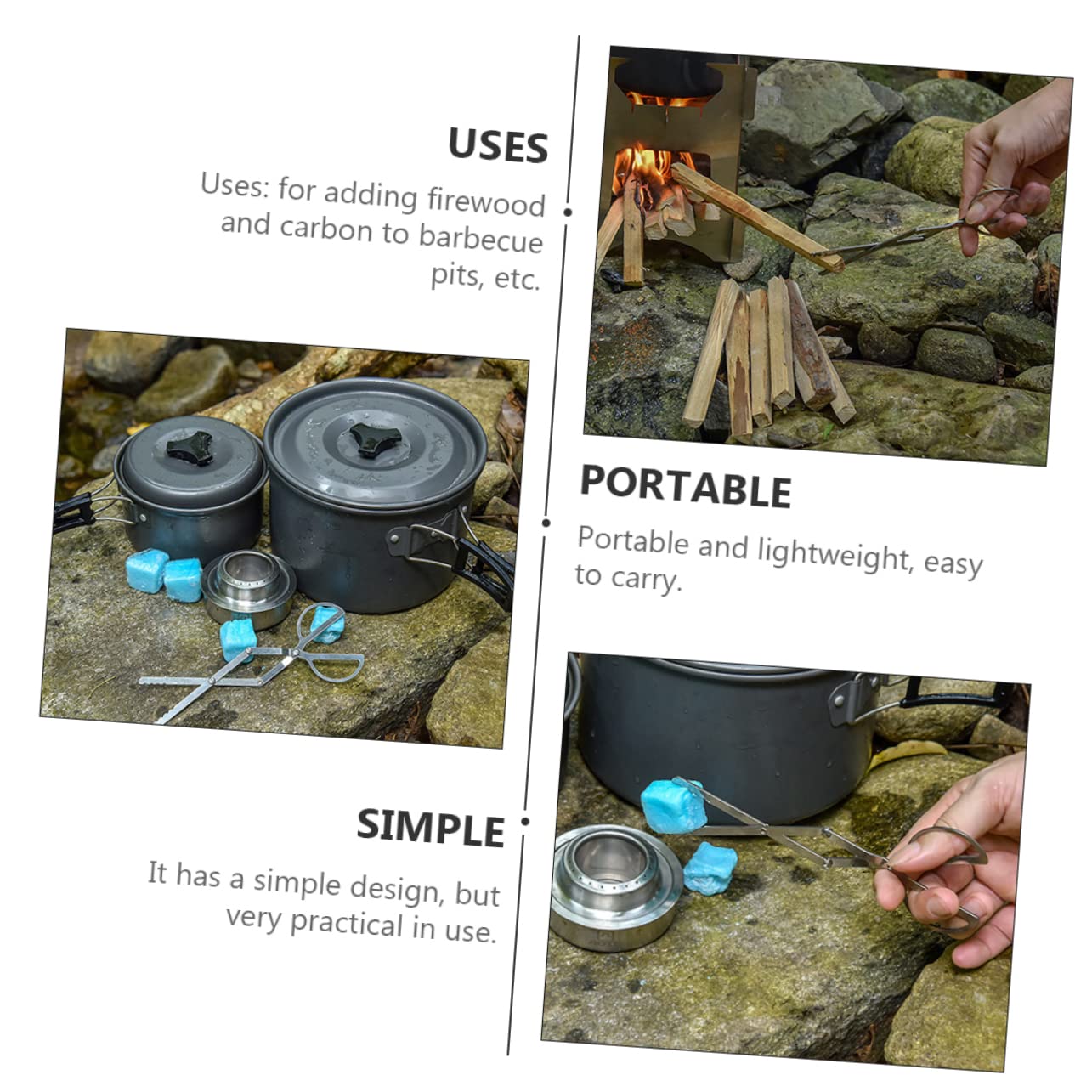 USES

Uses: for adding firewood and carbon to barbecue pits, etc.

PORTABLE

Portable and lightweight, easy to carry.

SIMPLE

It has a simple design, but very practical in use.