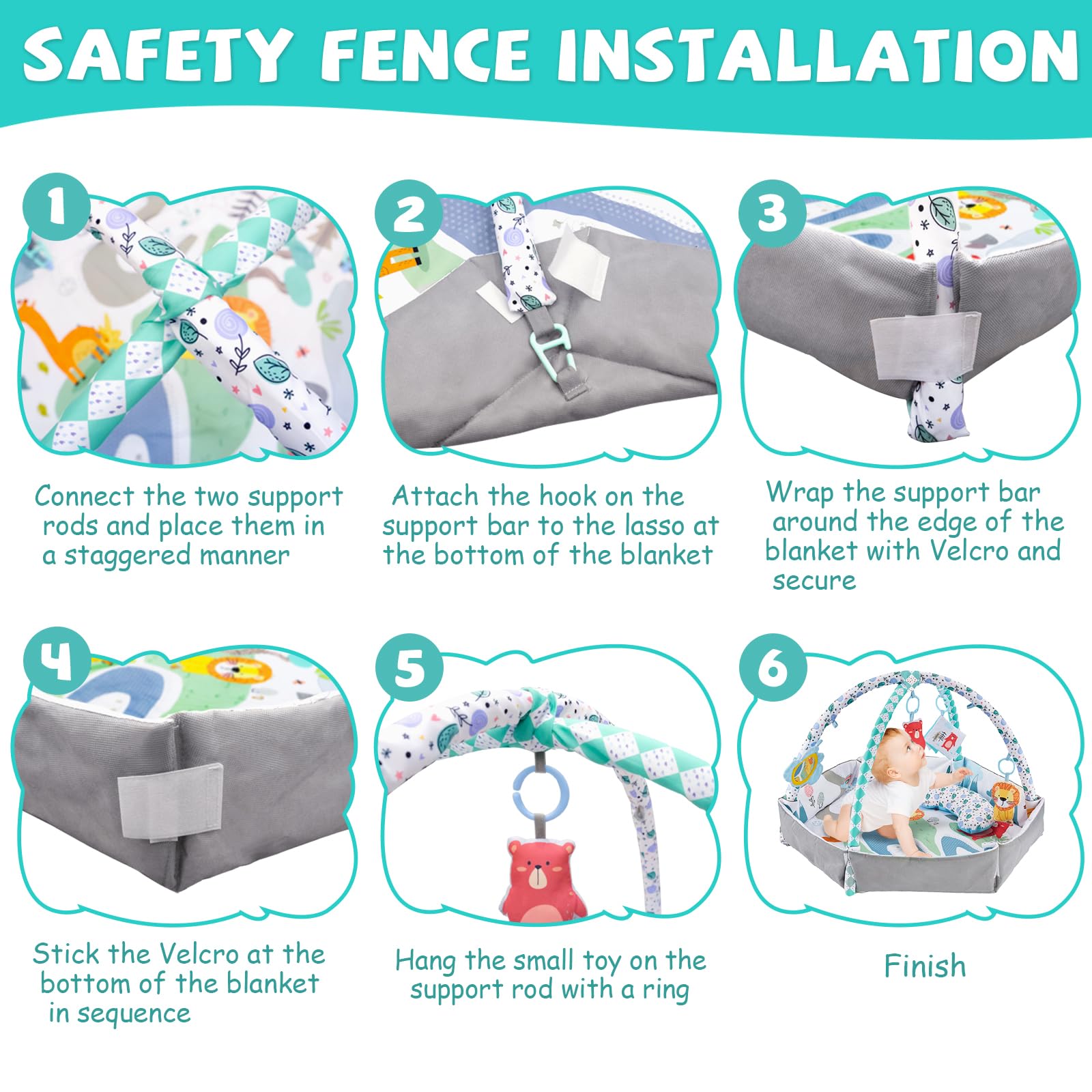 SAFETY FENCE INSTALLATION

1

Connect the two support rods and place them in a staggered manner

2

Attach the hook on the support bar to the lasso at the bottom of the blanket

3

Wrap the support bar around the edge of the blanket with Velcro and secure

4

Stick the Velcro at the bottom of the blanket in sequence

5

Hang the small toy on the support rod with a ring

6

Finish