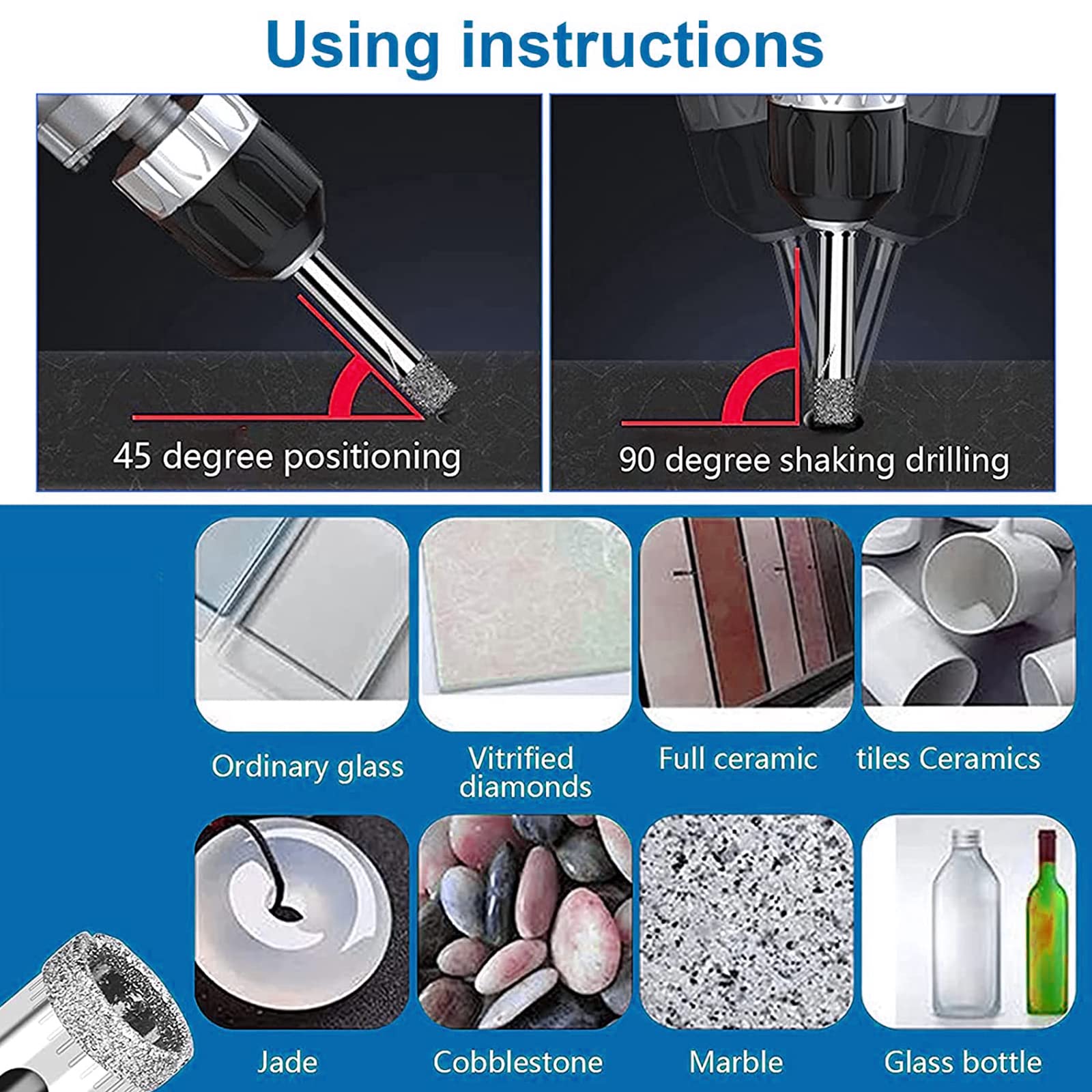 Using instructions

45 degree positioning

90 degree shaking drilling

Ordinary glass

Vitrified diamonds

Full ceramic

tiles Ceramics

Jade

Cobblestone

Marble

Glass bottle