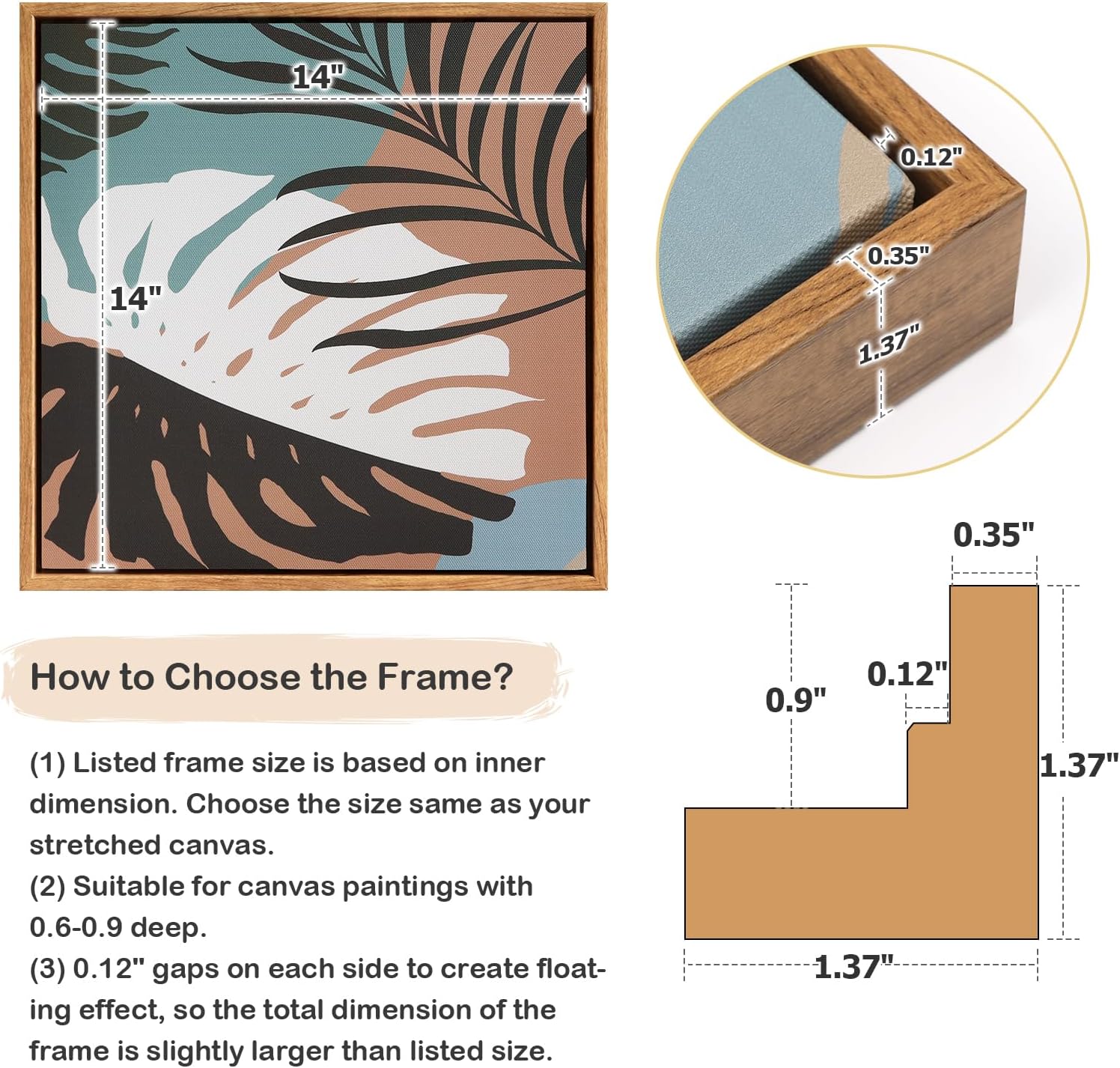 14"

14"

0.12"

0.35"

1.37"

How to Choose the Frame?

(1) Listed frame size is based on inner dimension. Choose the size same as your stretched canvas.
(2) Suitable for canvas paintings with 0.6-0.9 deep.
(3) 0.12" gaps on each side to create floating effect, so the total dimension of the frame is slightly larger than listed size.

0.35"

0.12"

0.9"

1.37"

1.37"