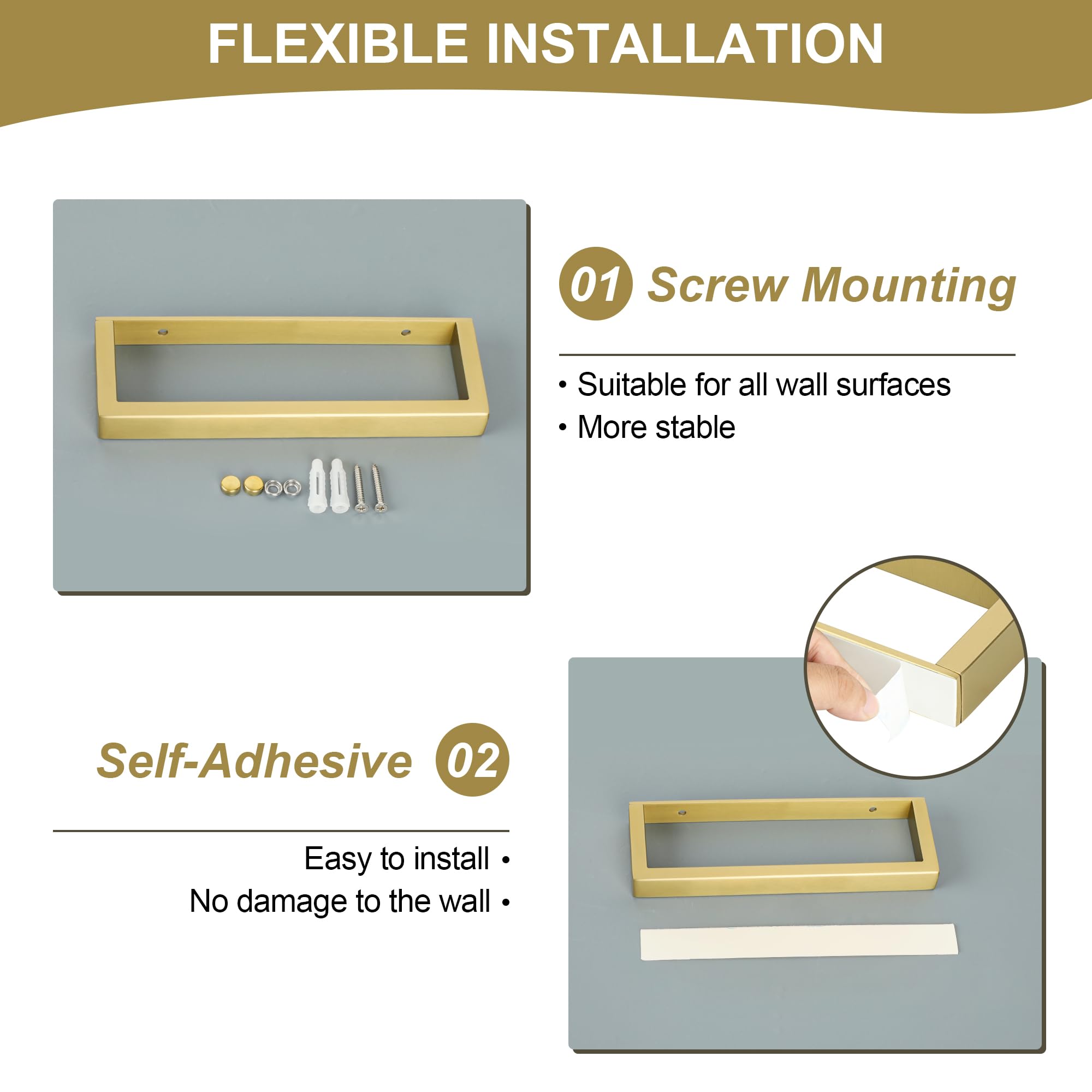 FLEXIBLE INSTALLATION

01 Screw Mounting

• Suitable for all wall surfaces
• More stable

Self-Adhesive 02

Easy to install •
No damage to the wall •