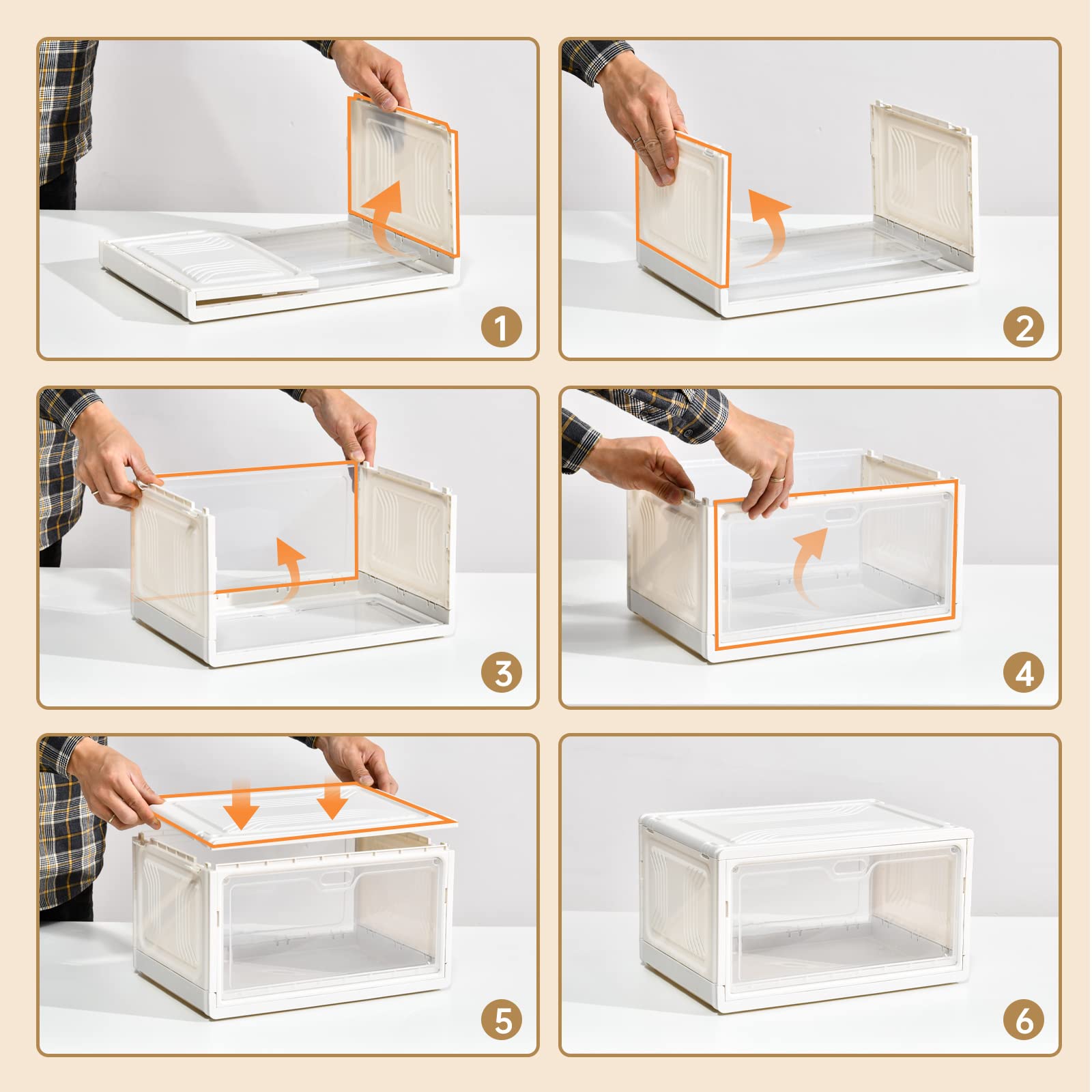 1

2

3

4

5

6