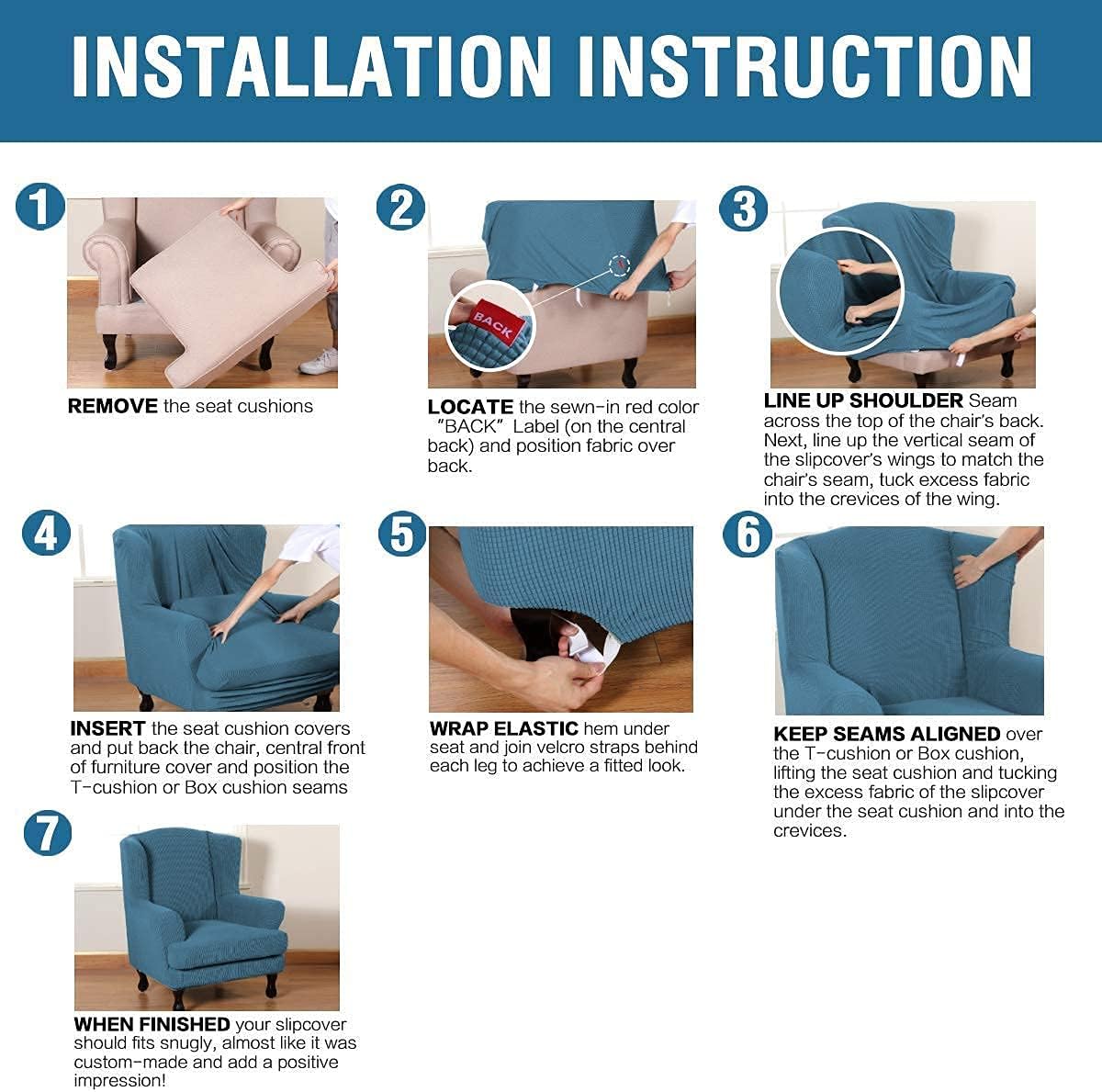 INSTALLATION INSTRUCTION

1

REMOVE the seat cushions

2

BACK

LOCATE the sewn-in red color "BACK" Label (on the central back) and position fabric over back.

3

LINE UP SHOULDER Seam across the top of the chair's back. Next, line up the vertical seam of the slipcover's wings to match the chair's seam, tuck excess fabric into the crevices of the wing.

4

INSERT the seat cushion covers and put back the chair, central front of furniture cover and position the T-cushion or Box cushion seams

5

WRAP ELASTIC hem under seat and join velcro straps behind each leg to achieve a fitted look.

6

KEEP SEAMS ALIGNED over the T-cushion or Box cushion, lifting the seat cushion and tucking the excess fabric of the slipcover under the seat cushion and into the crevices.

7

WHEN FINISHED your slipcover should fits snugly, almost like it was custom-made and add a positive impression!