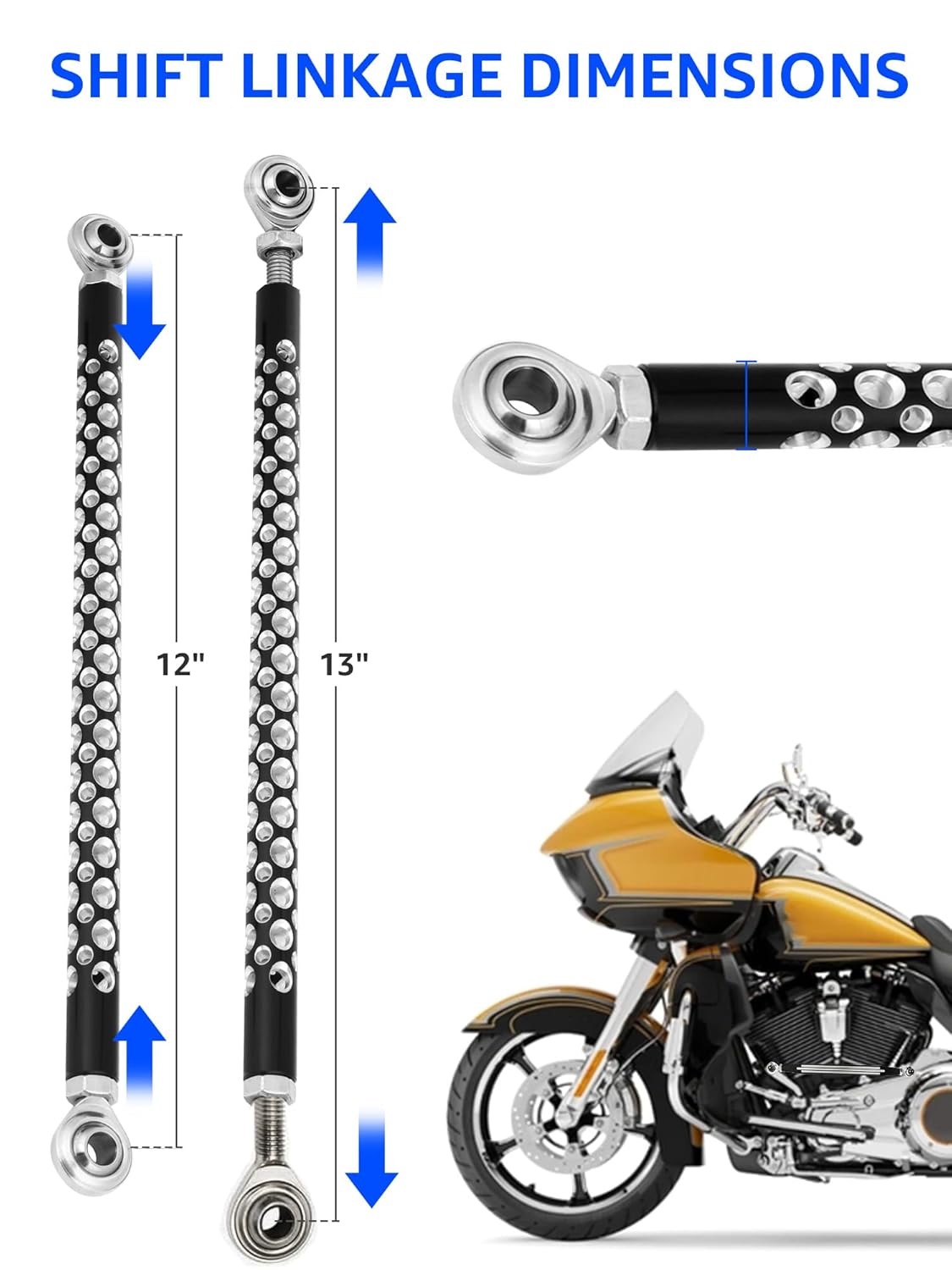 SHIFT LINKAGE DIMENSIONS

12"

13"