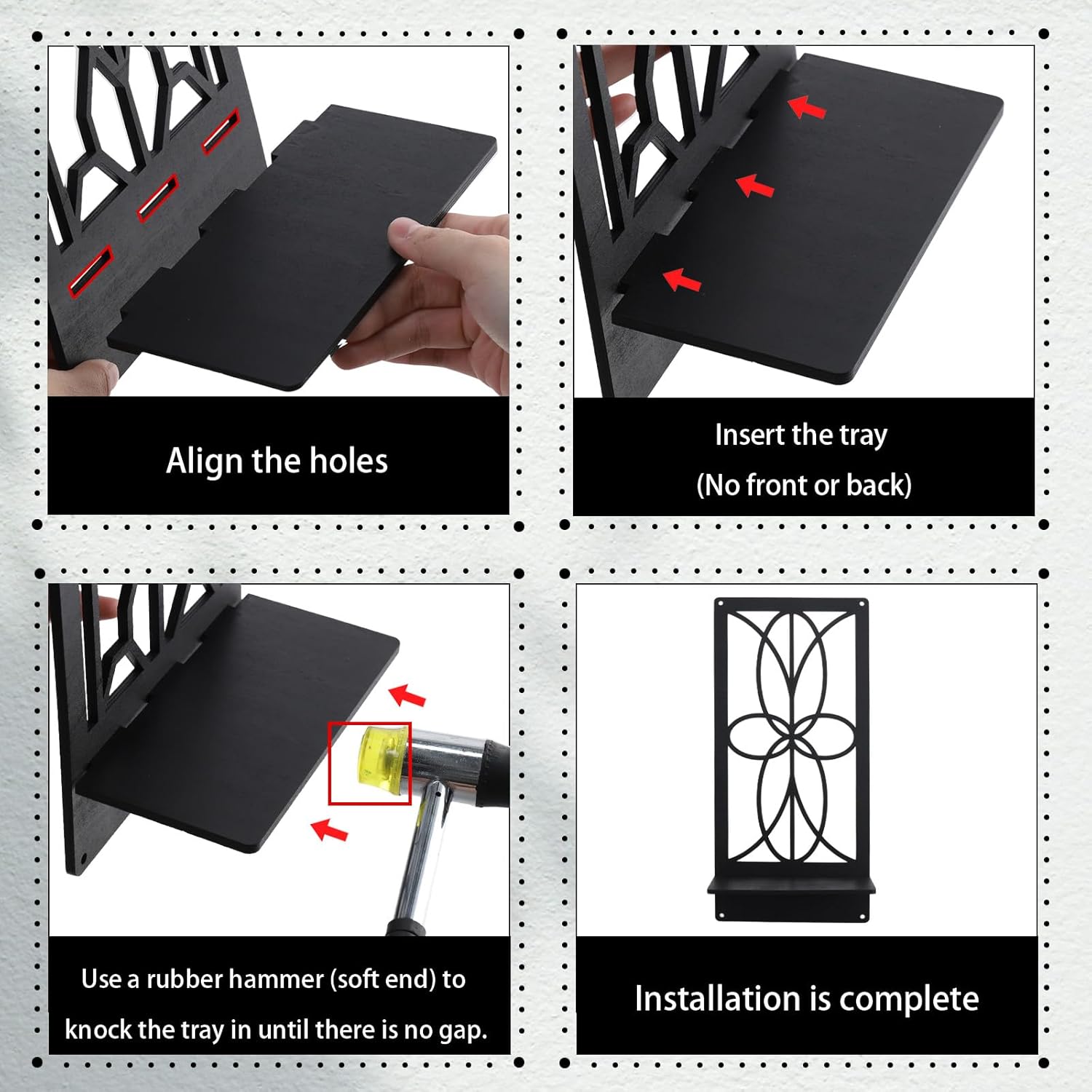 Align the holes

Insert the tray
(No front or back)

Use a rubber hammer (soft end) to knock the tray in until there is no gap.

Installation is complete