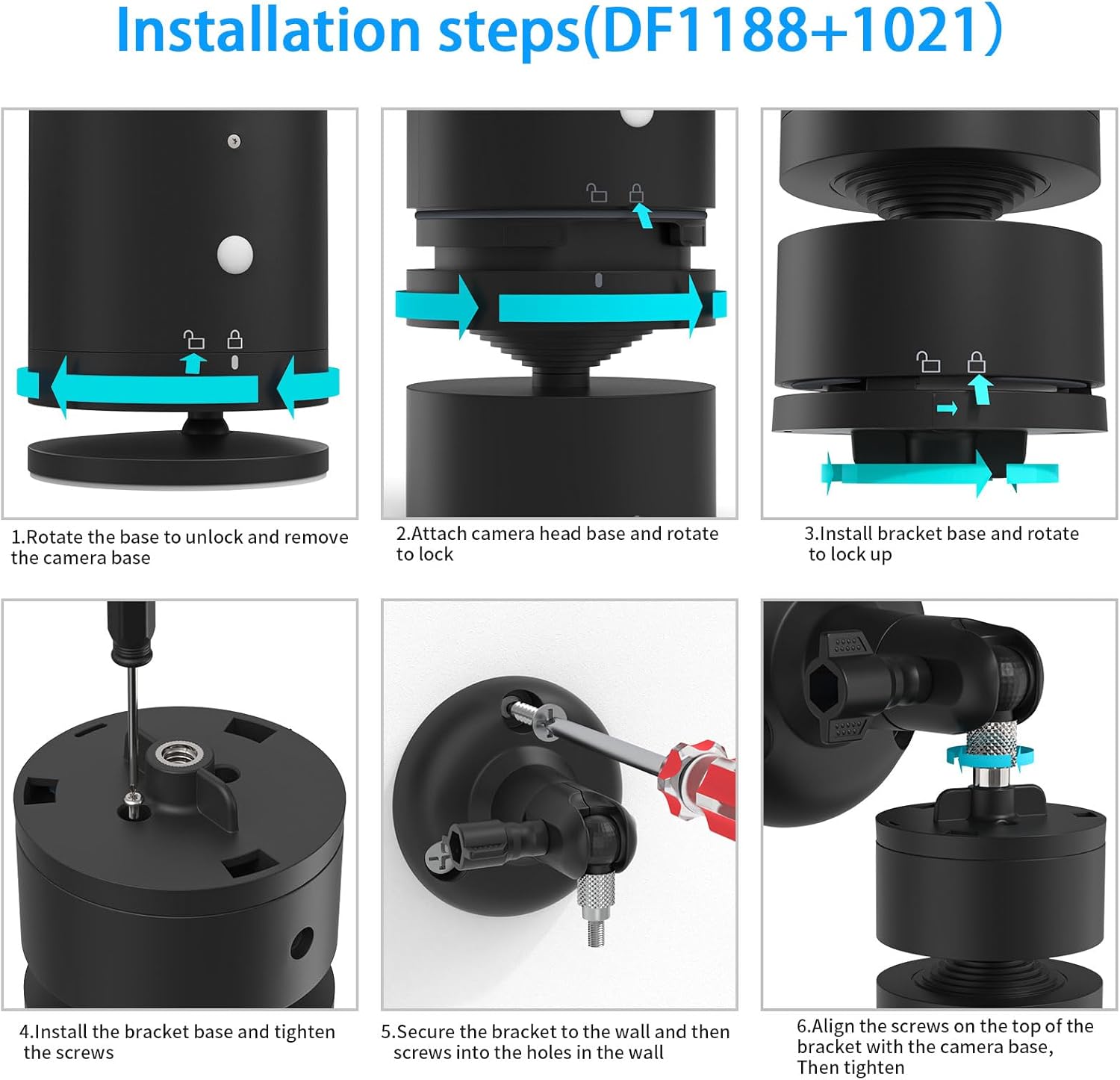 Installation steps(DF1188+1021)

1.Rotate the base to unlock and remove the camera base

2.Attach camera head base and rotate to lock

3.Install bracket base and rotate to lock up

4.Install the bracket base and tighten the screws

5.Secure the bracket to the wall and then screws into the holes in the wall

6.Align the screws on the top of the bracket with the camera base, Then tighten