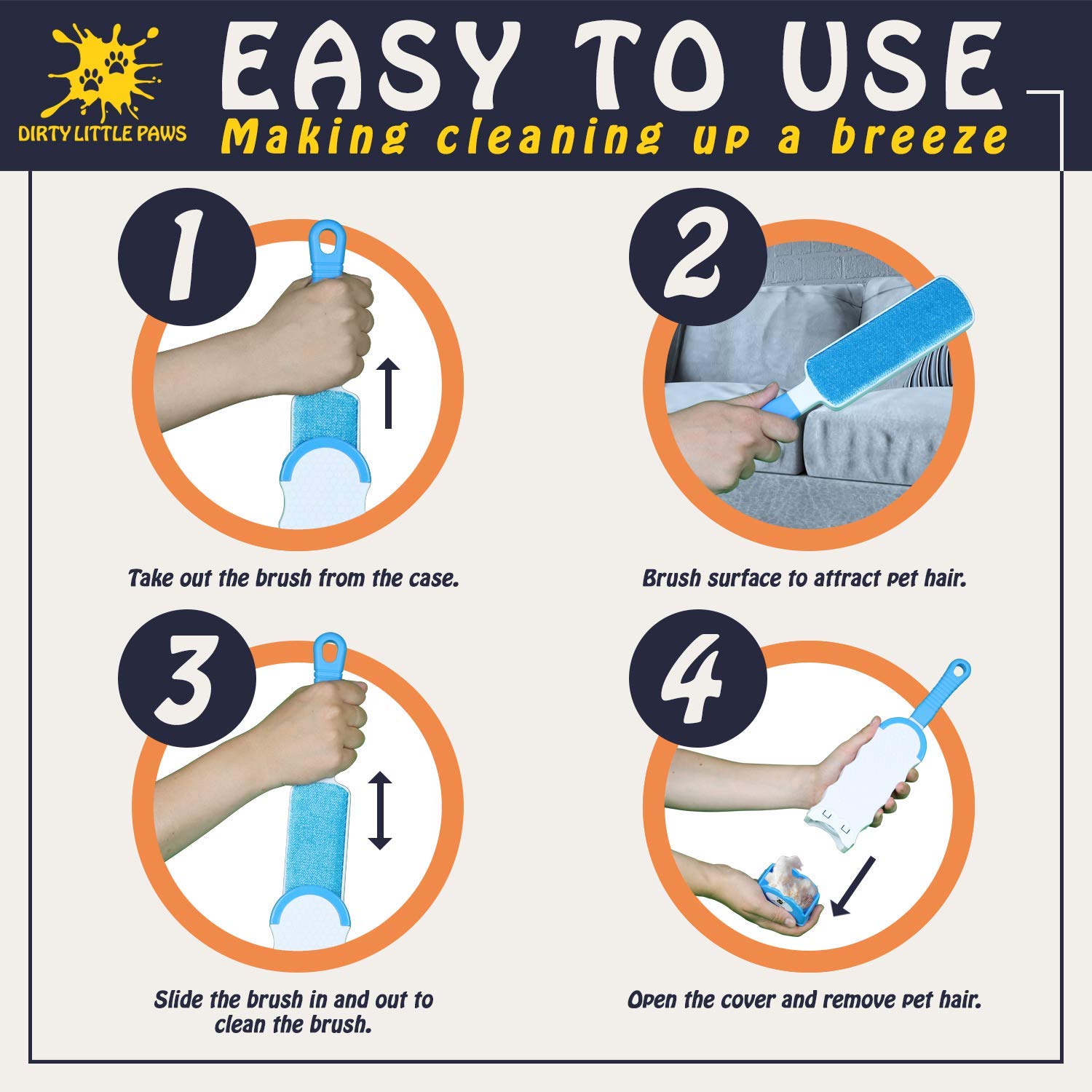 DIRTY LITTLE PAWS

EASY TO USE

Making cleaning up a breeze

1

Take out the brush from the case.

2

Brush surface to attract pet hair.

3

Slide the brush in and out to clean the brush.

4

Open the cover and remove pet hair.