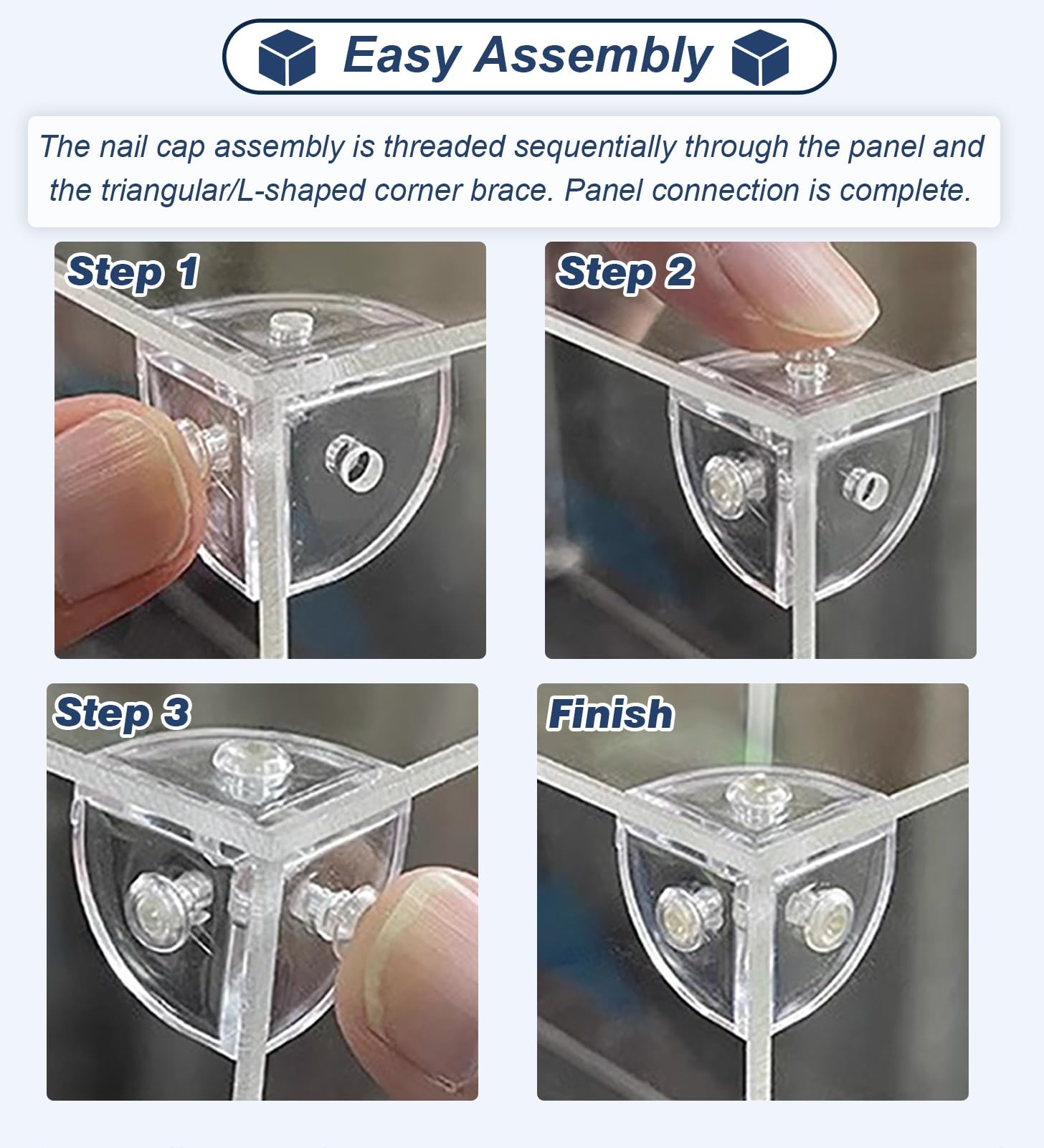 Easy Assembly

The nail cap assembly is threaded sequentially through the panel and the triangular/L-shaped corner brace. Panel connection is complete.

Step 1

Step 2

Step 3

Finish