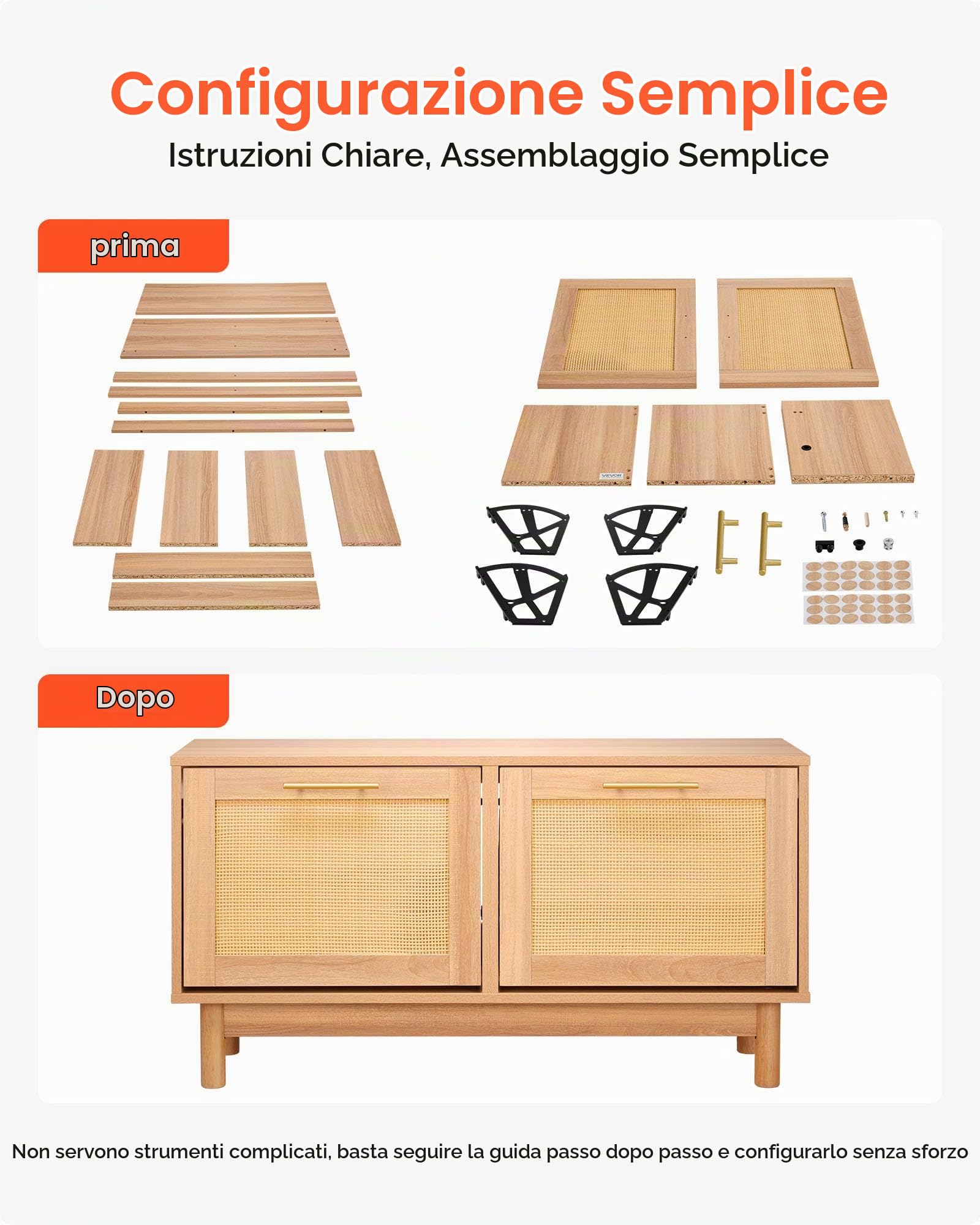 Configurazione Semplice

Istruzioni Chiare, Assemblaggio Semplice

prima

VEVOR

Dopo

Non servono strumenti complicati, basta seguire la guida passo dopo passo e configurarlo senza sforzo