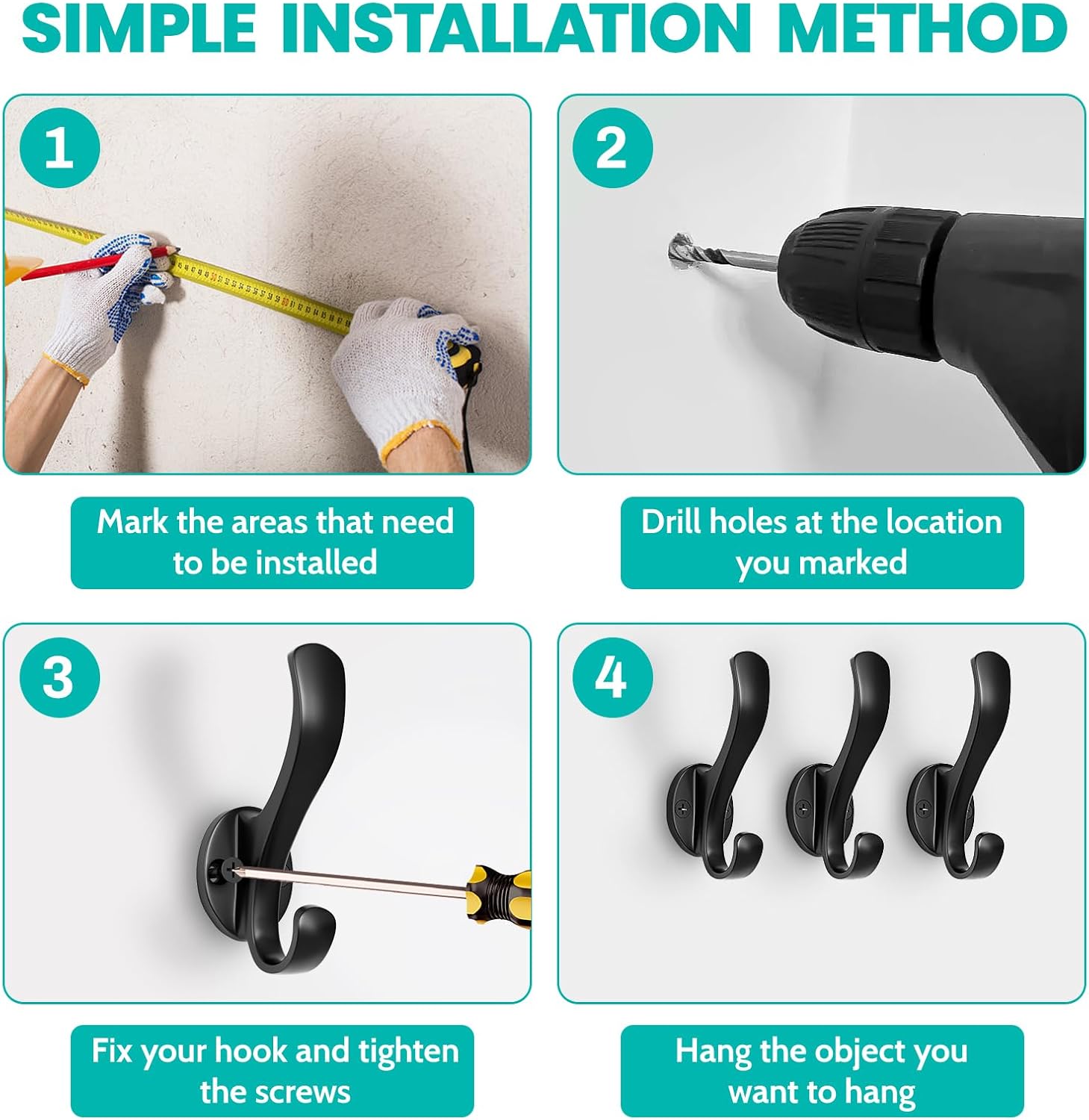 SIMPLE INSTALLATION METHOD

1

Mark the areas that need to be installed

2

Drill holes at the location you marked

3

Fix your hook and tighten the screws

4

Hang the object you want to hang