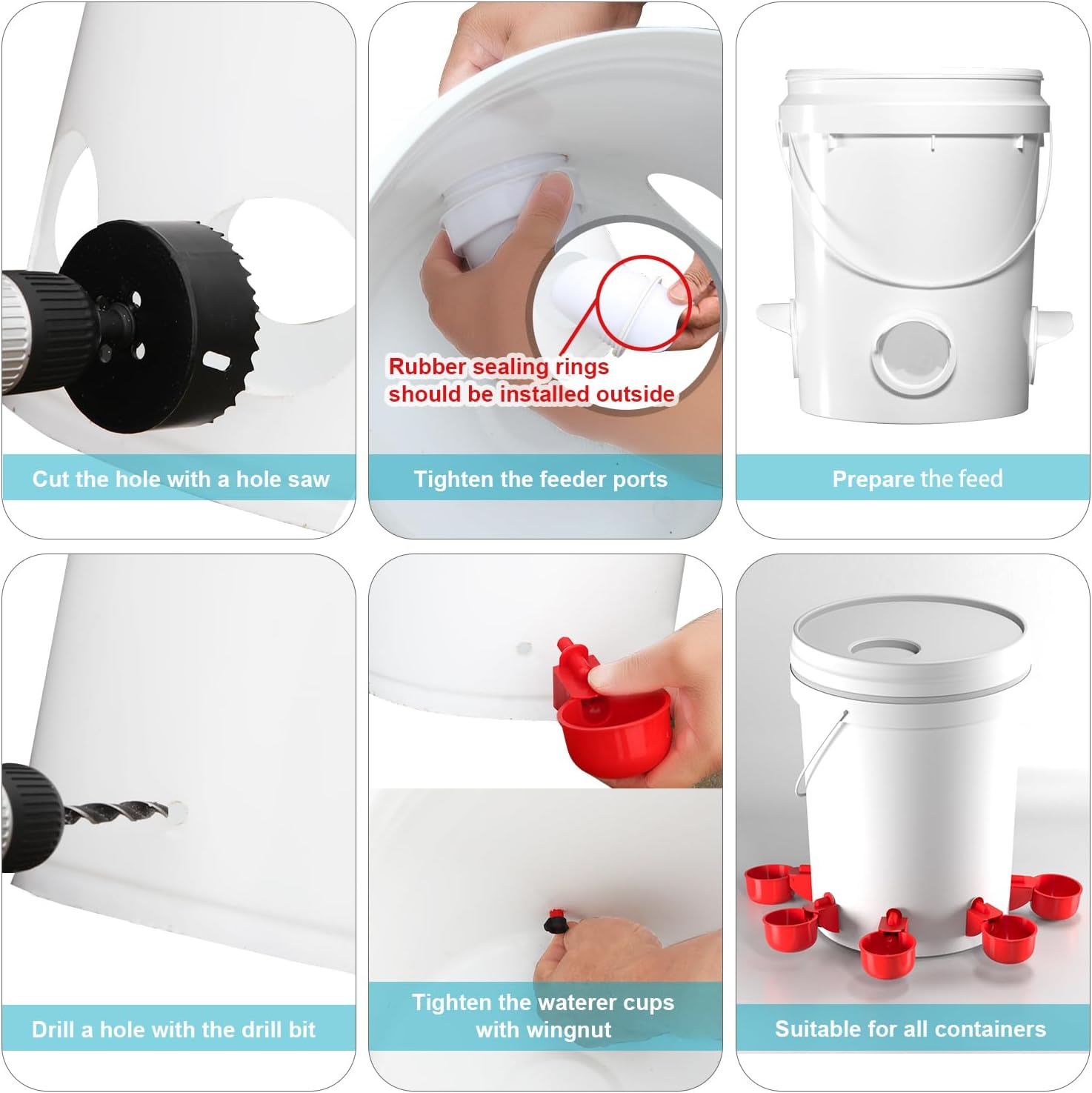 Cut the hole with a hole saw

Rubber sealing rings should be installed outside

Tighten the feeder ports

Prepare the feed

Drill a hole with the drill bit

Tighten the waterer cups with wingnut

Suitable for all containers