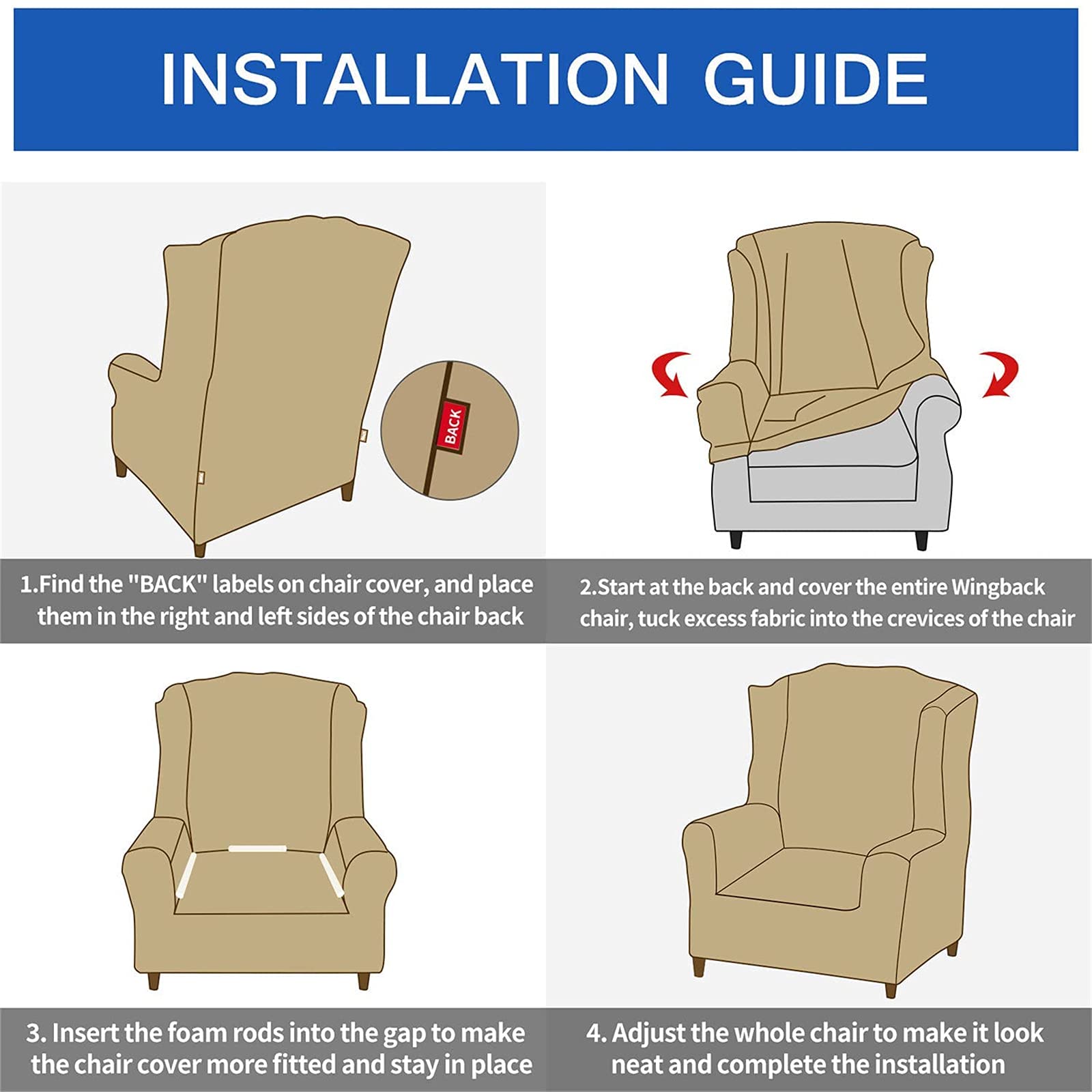 INSTALLATION GUIDE

BACK

1.Find the "BACK" labels on chair cover, and place them in the right and left sides of the chair back

2.Start at the back and cover the entire Wingback chair, tuck excess fabric into the crevices of the chair

3. Insert the foam rods into the gap to make the chair cover more fitted and stay in place

4. Adjust the whole chair to make it look neat and complete the installation