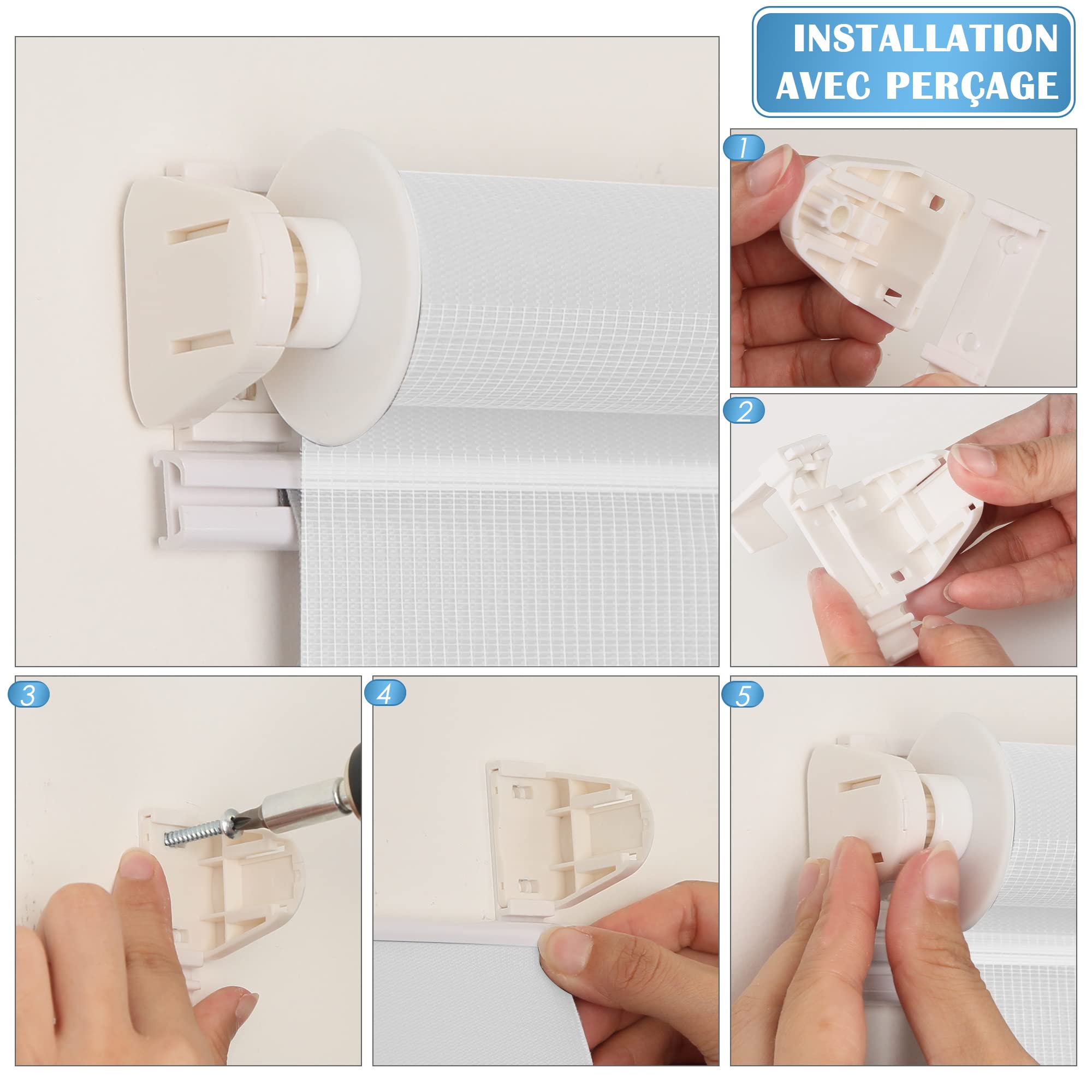 INSTALLATION
AVEC PERÇAGE

1

2

3

4

5