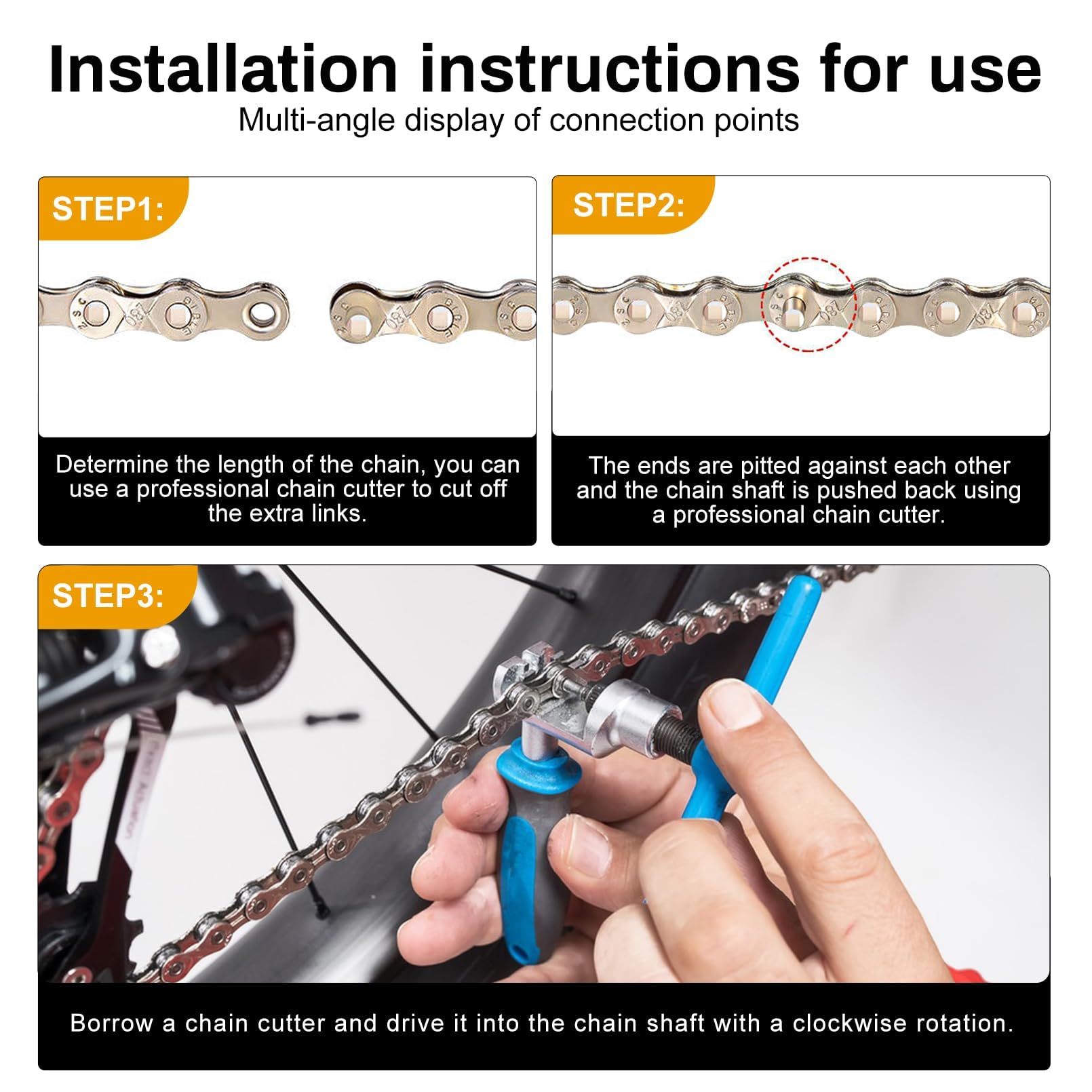 Installation instructions for use
Multi-angle display of connection points

STEP1:

Determine the length of the chain, you can use a professional chain cutter to cut off the extra links.

STEP2:

The ends are pitted against each other and the chain shaft is pushed back using a professional chain cutter.

STEP3:

Borrow a chain cutter and drive it into the chain shaft with a clockwise rotation.