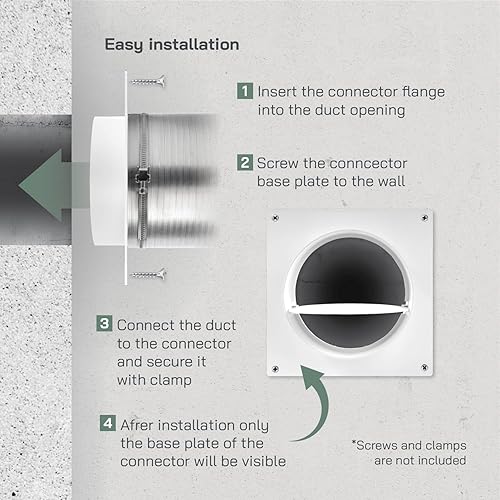 Easy installation

1 Insert the connector flange into the duct opening

2 Screw the conncector base plate to the wall

3 Connect the duct to the connector and secure it with clamp

4 Afrer installation only the base plate of the connector will be visible

*Screws and clamps are not included