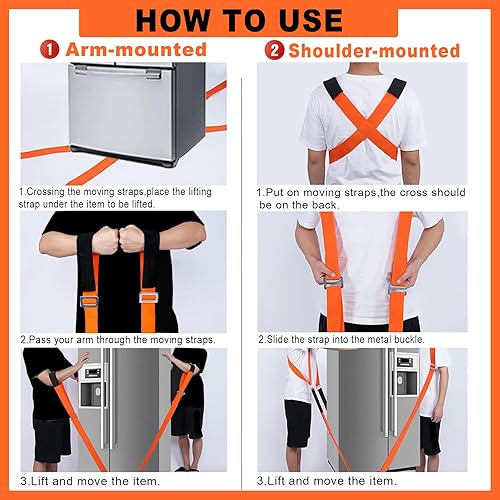 HOW TO USE

1 Arm-mounted

1.Crossing the moving straps,place the lifting strap under the item to be lifted.

2.Pass your arm through the moving straps.

3.Lift and move the item.

2 Shoulder-mounted

1.Put on moving straps,the cross should be on the back.

2.Slide the strap into the metal buckle.

3.Lift and move the item.