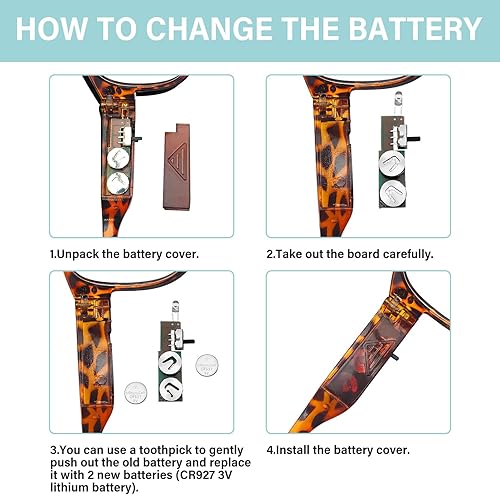 HOW TO CHANGE THE BATTERY

1.Unpack the battery cover.

2.Take out the board carefully.

3.You can use a toothpick to gently push out the old battery and replace it with 2 new batteries (CR927 3V lithium battery).

4.Install the battery cover.