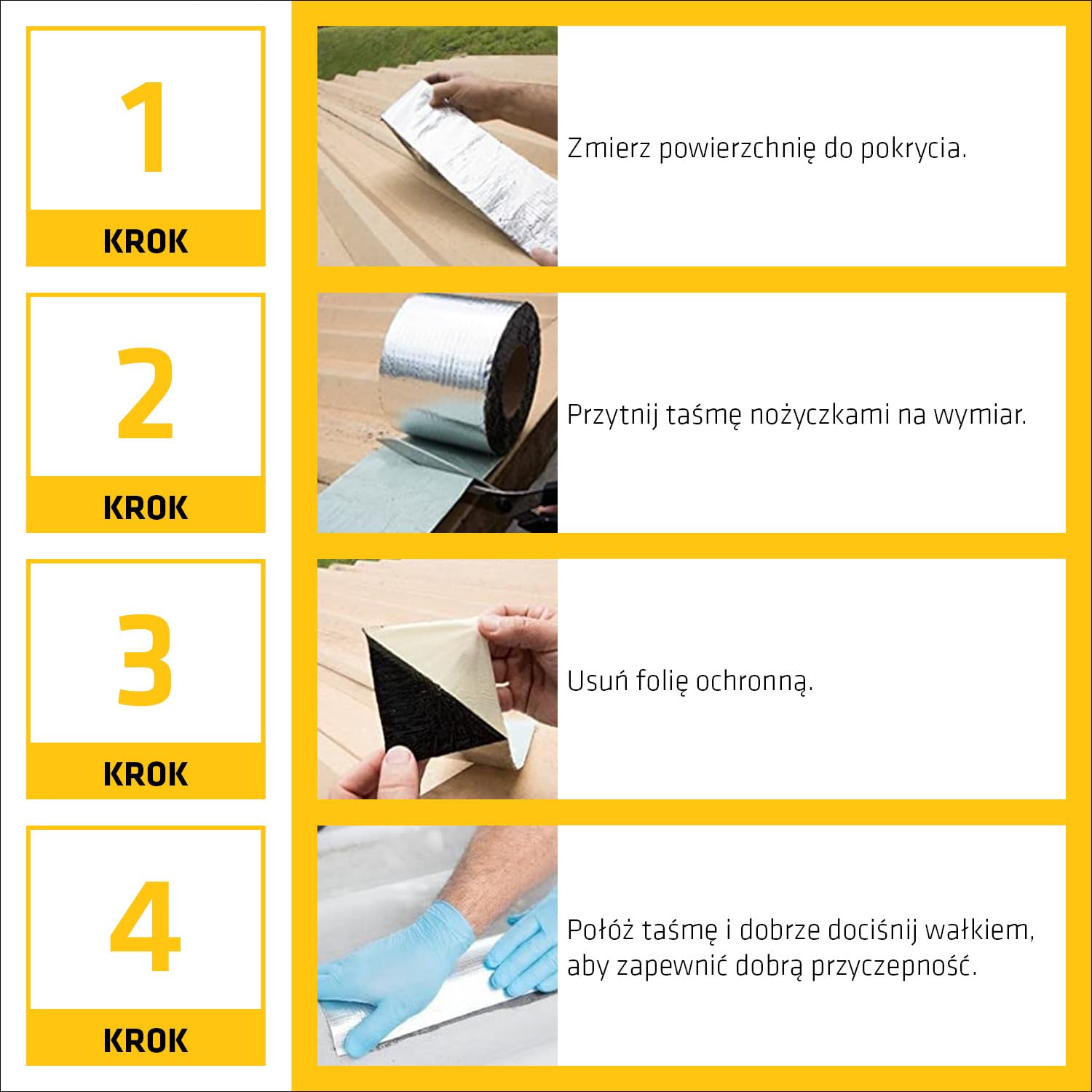 1
KROK

Zmierz powierzchnię do pokrycia.

2
KROK

Przytnij taśmę nożyczkami na wymiar.

3
KROK

Usuń folię ochronną.

4
KROK

Połóż taśmę i dobrze dociśnij wałkiem, aby zapewnić dobrą przyczepność.