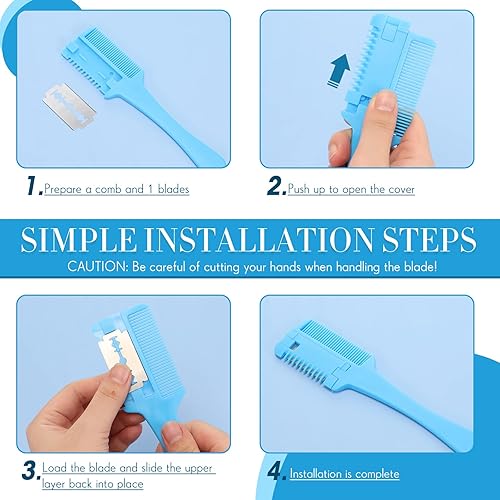 1. Prepare a comb and 1 blades

2. Push up to open the cover

SIMPLE INSTALLATION STEPS

CAUTION: Be careful of cutting your hands when handling the blade!

3. Load the blade and slide the upper layer back into place

4. Installation is complete