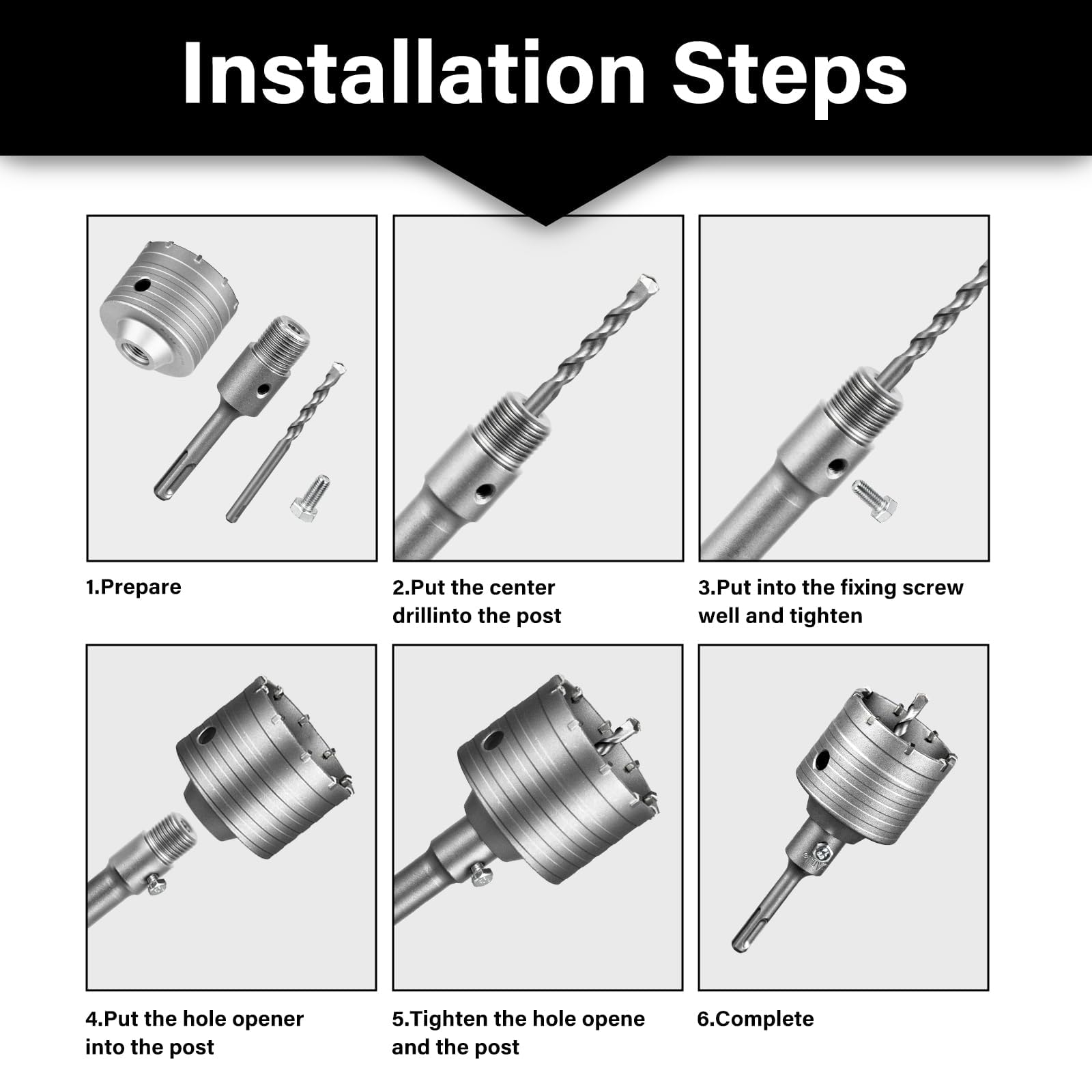 Installation Steps

1.Prepare

2.Put the center drillinto the post

3.Put into the fixing screw well and tighten

4.Put the hole opener into the post

5.Tighten the hole opene and the post

6.Complete