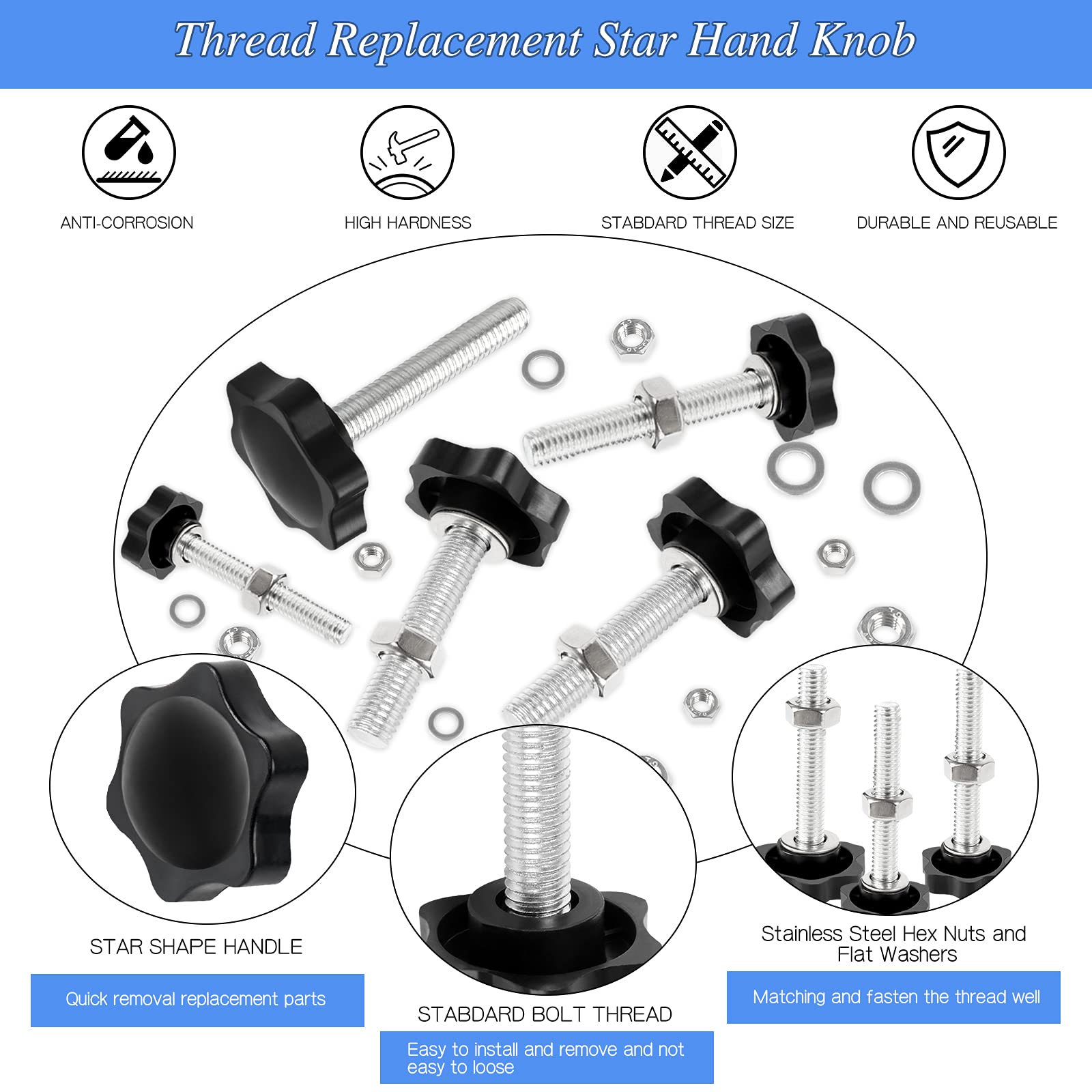 Thread Replacement Star Hand Knob

ANTI-CORROSION

HIGH HARDNESS

STABDARD THREAD SIZE

DURABLE AND REUSABLE

STAR SHAPE HANDLE

Quick removal replacement parts

STABDARD BOLT THREAD

Easy to install and remove and not easy to loose

Stainless Steel Hex Nuts and Flat Washers

Matching and fasten the thread well