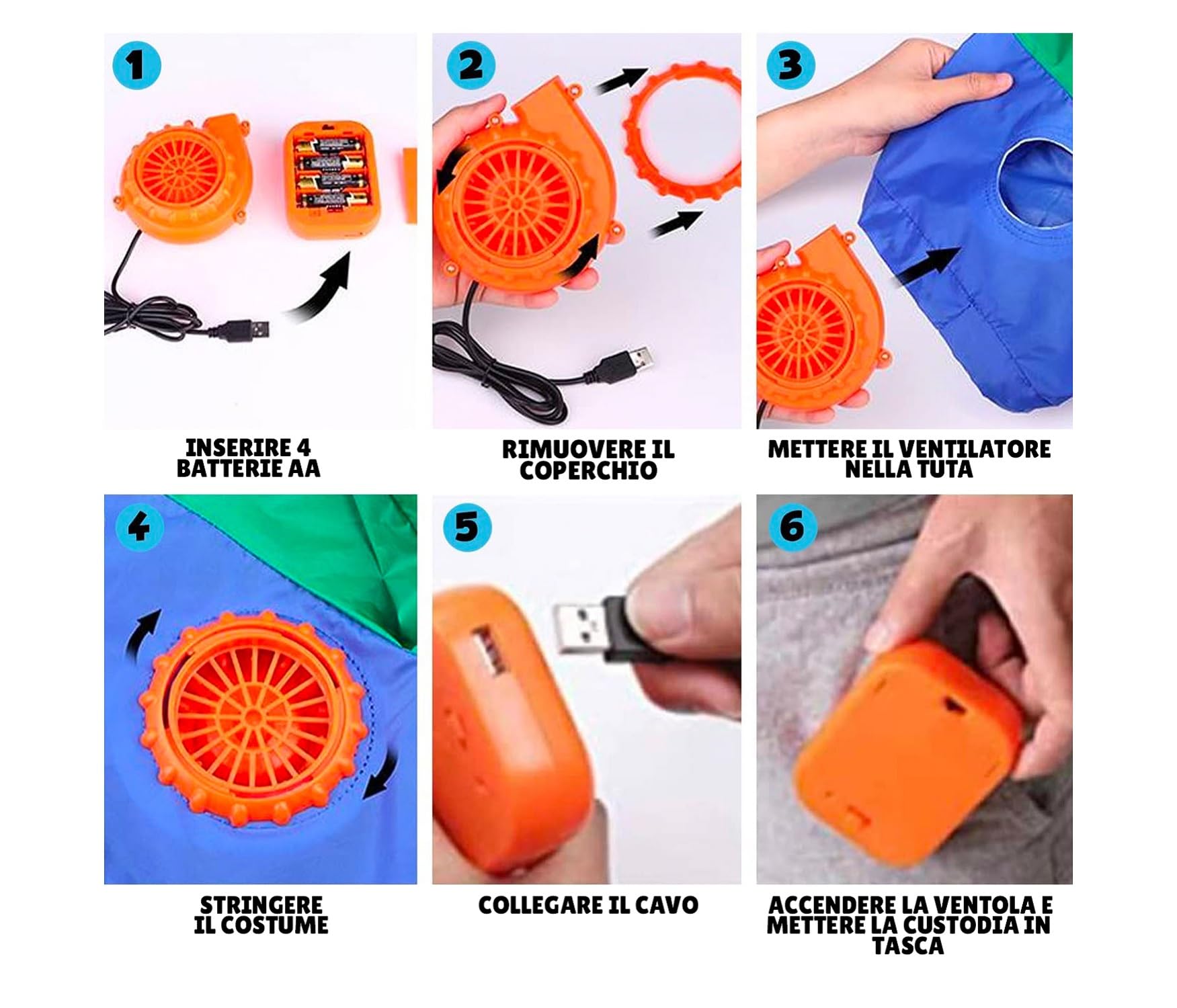 1

INSERIRE 4 BATTERIE AA

2

RIMUOVERE IL COPERCHIO

3

METTERE IL VENTILATORE NELLA TUTA

4

STRINGERE IL COSTUME

5

COLLEGARE IL CAVO

6

ACCENDERE LA VENTOLA E METTERE LA CUSTODIA IN TASCA