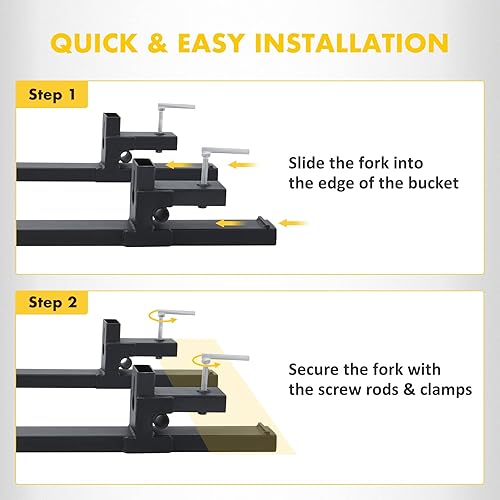 QUICK & EASY INSTALLATION

Step 1

Slide the fork into the edge of the bucket

Step 2

Secure the fork with the screw rods & clamps