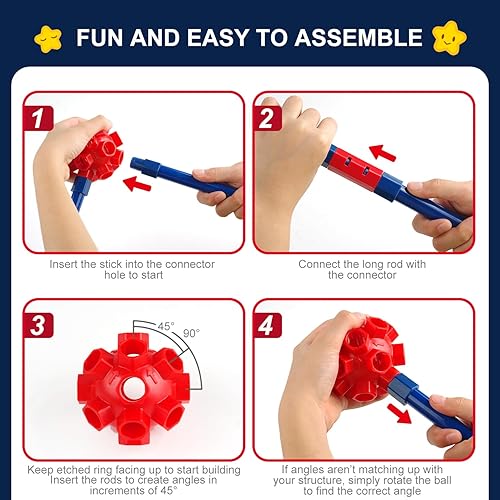 FUN AND EASY TO ASSEMBLE

1

Insert the stick into the connector hole to start

2

Connect the long rod with the connector

3

45°

90°

Keep etched ring facing up to start building Insert the rods to create angles in increments of 45°

4

If angles aren't matching up with your structure, simply rotate the ball to find the correct angle