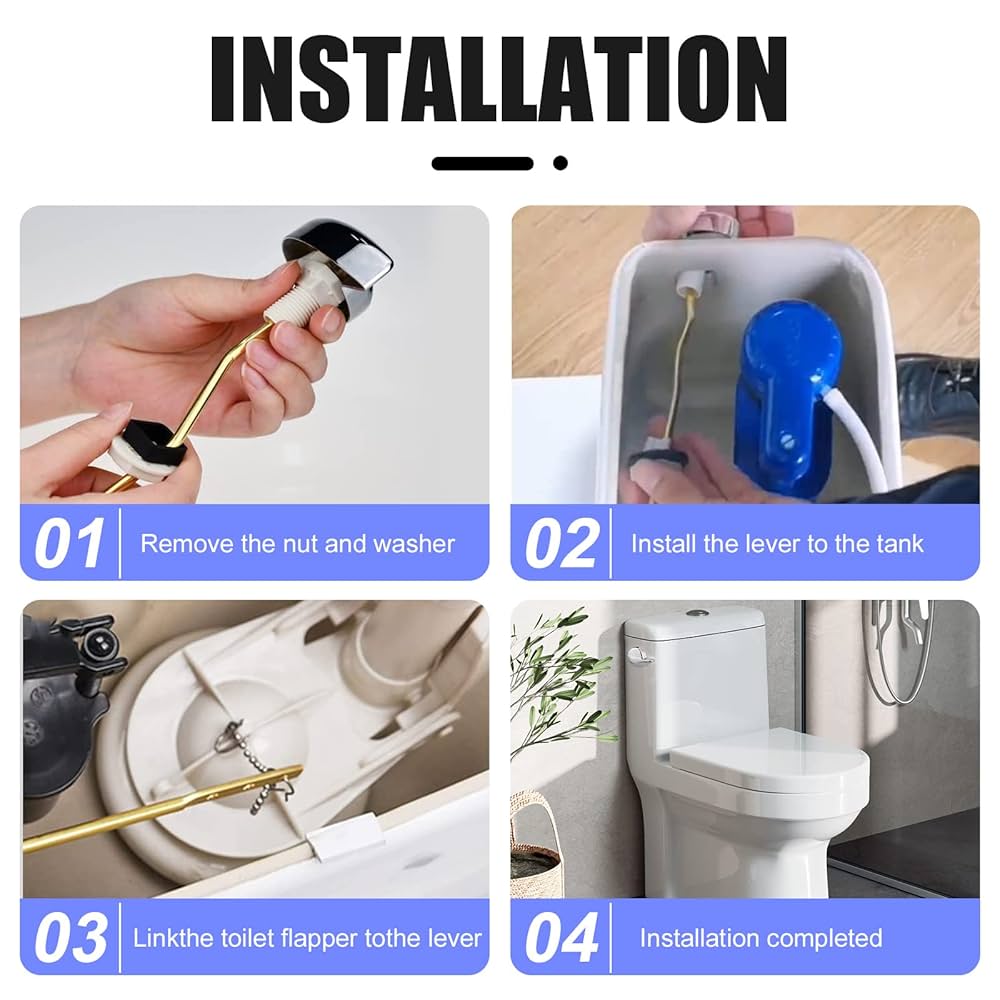 INSTALLATION

01 Remove the nut and washer

02 Install the lever to the tank

03 Linkthe toilet flapper tothe lever

04 Installation completed