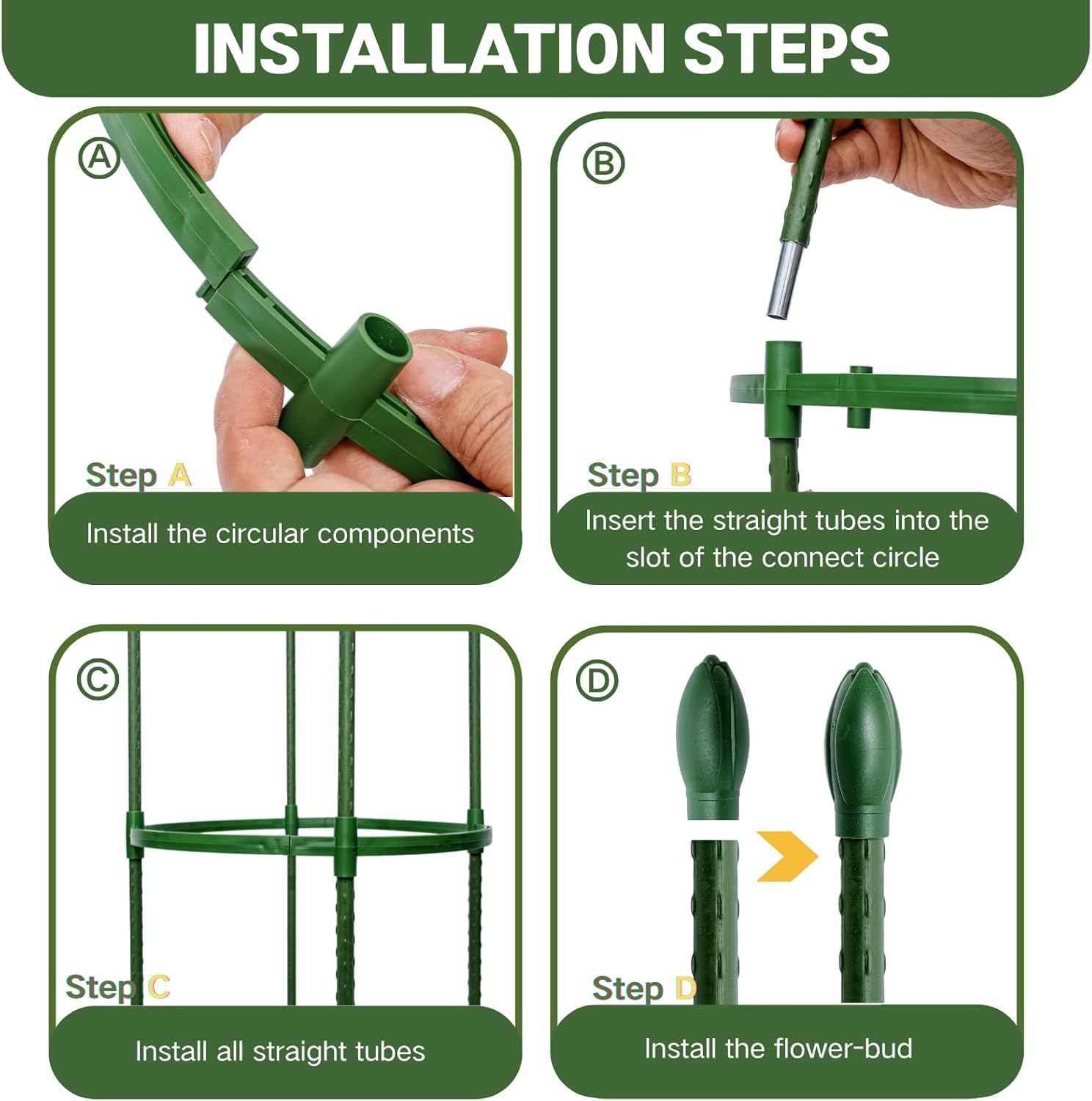 INSTALLATION STEPS

Ⓐ

Step A

Install the circular components

Ⓑ

Step B

Insert the straight tubes into the slot of the connect circle

Ⓒ

Step C

Install all straight tubes

Ⓓ

Step D

Install the flower-bud