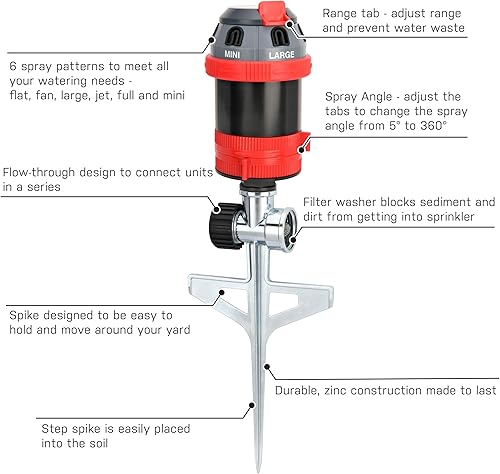 Range tab - adjust range and prevent water waste

MINI

LARGE

6 spray patterns to meet all your watering needs - flat, fan, large, jet, full and mini

Spray Angle - adjust the tabs to change the spray angle from 5° to 360°

Flow-through design to connect units in a series

Filter washer blocks sediment and dirt from getting into sprinkler

Spike designed to be easy to hold and move around your yard

Durable, zinc construction made to last

Step spike is easily placed into the soil