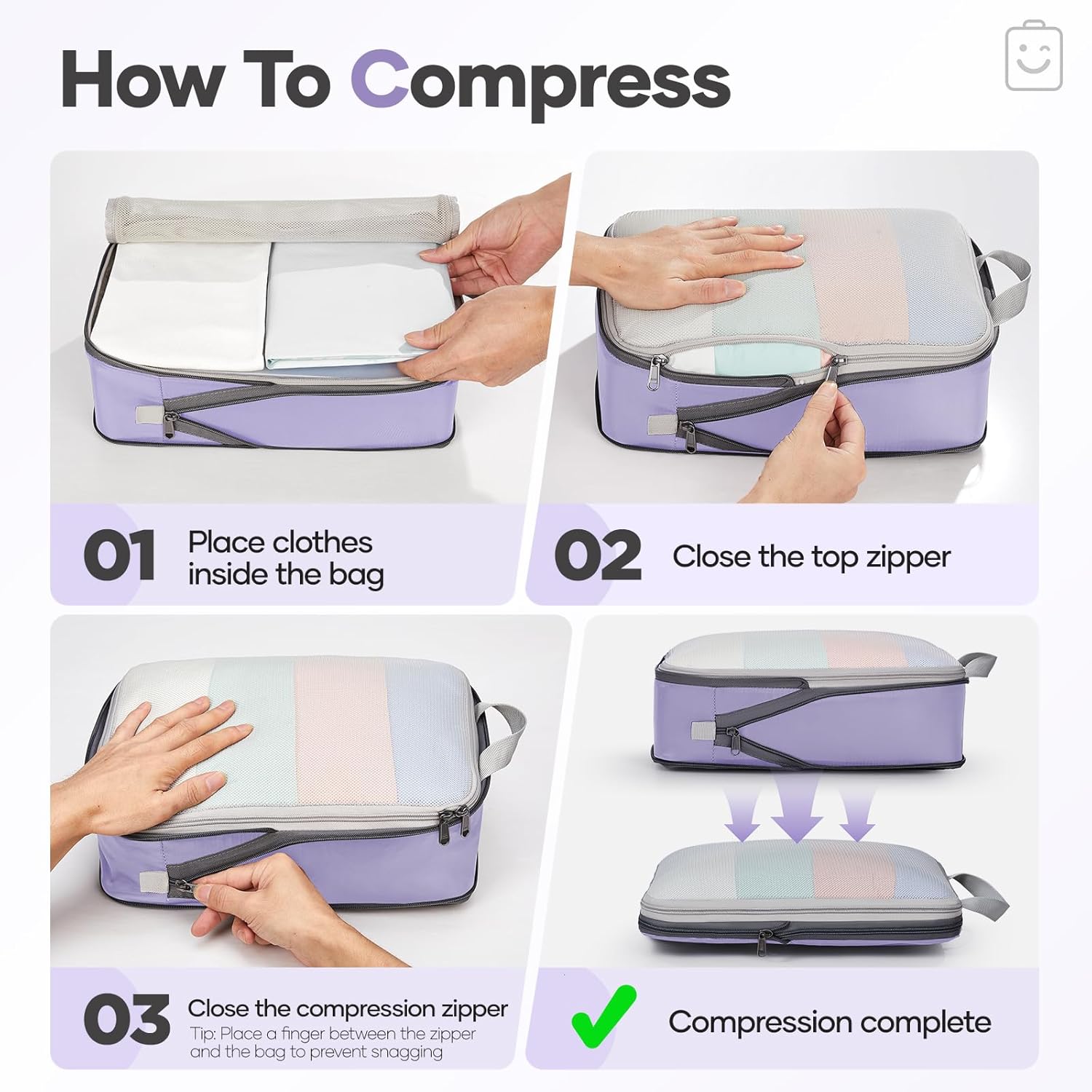 How To Compress

01 Place clothes inside the bag

02 Close the top zipper

03 Close the compression zipper
Tip: Place a finger between the zipper and the bag to prevent snagging

Compression complete