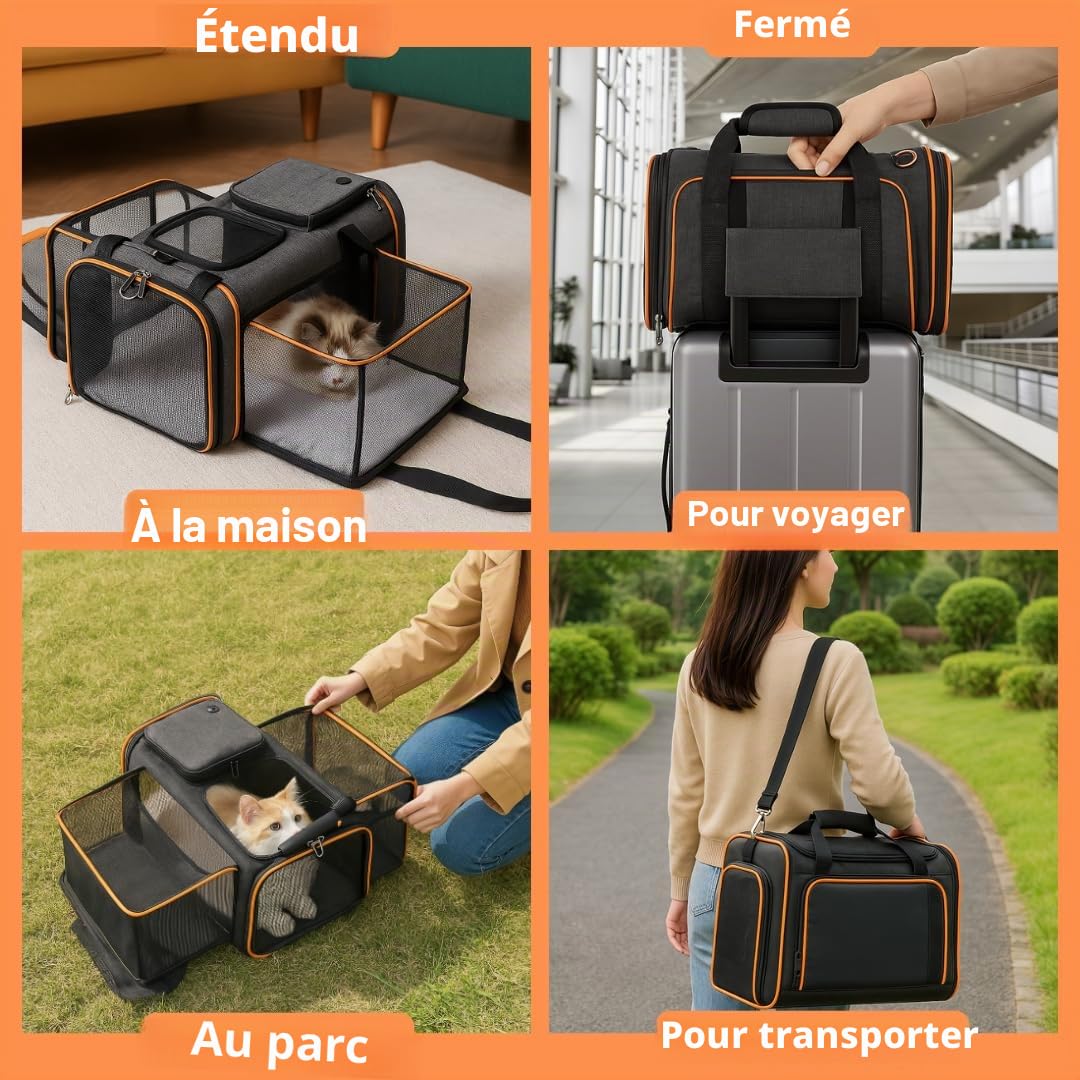 Étendu

Fermé

À la maison

Pour voyager

Au parc

Pour transporter