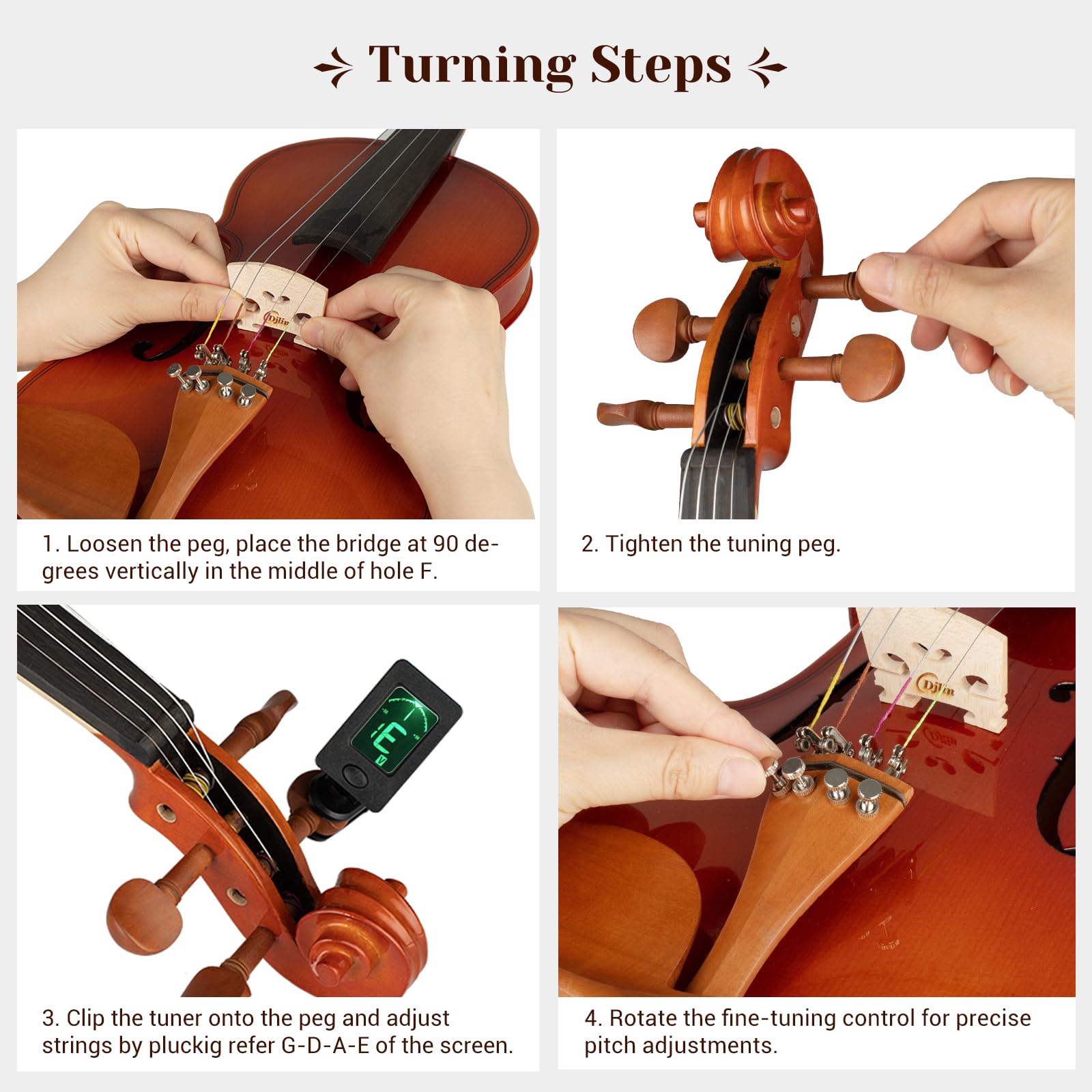 Turning Steps

Djlin

1. Loosen the peg, place the bridge at 90 degrees vertically in the middle of hole F.

2. Tighten the tuning peg.

E

3. Clip the tuner onto the peg and adjust strings by pluckig refer G-D-A-E of the screen.

Djlin

4. Rotate the fine-tuning control for precise pitch adjustments.