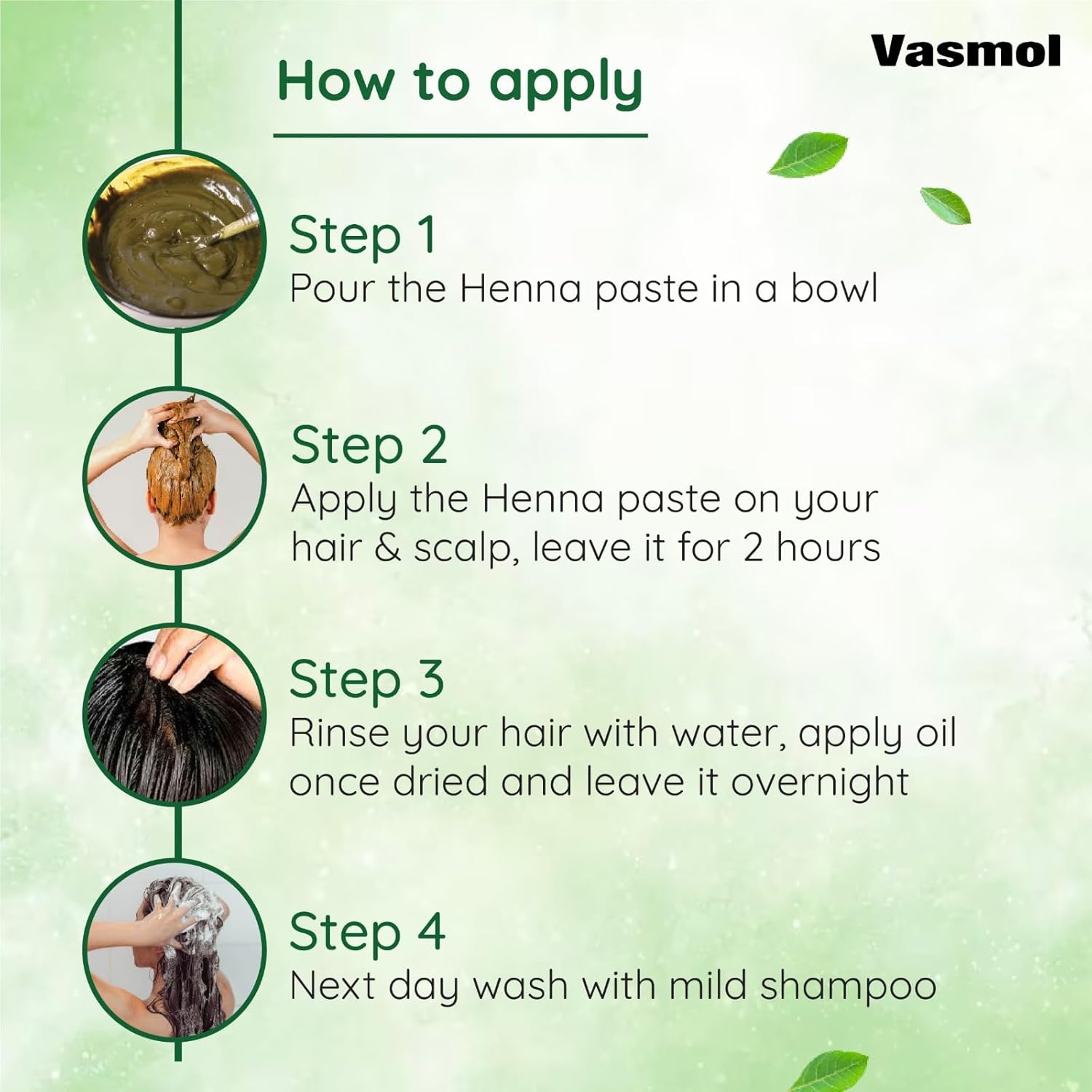 Vasmol

How to apply

Step 1
Pour the Henna paste in a bowl

Step 2
Apply the Henna paste on your hair & scalp, leave it for 2 hours

Step 3
Rinse your hair with water, apply oil once dried and leave it overnight

Step 4
Next day wash with mild shampoo