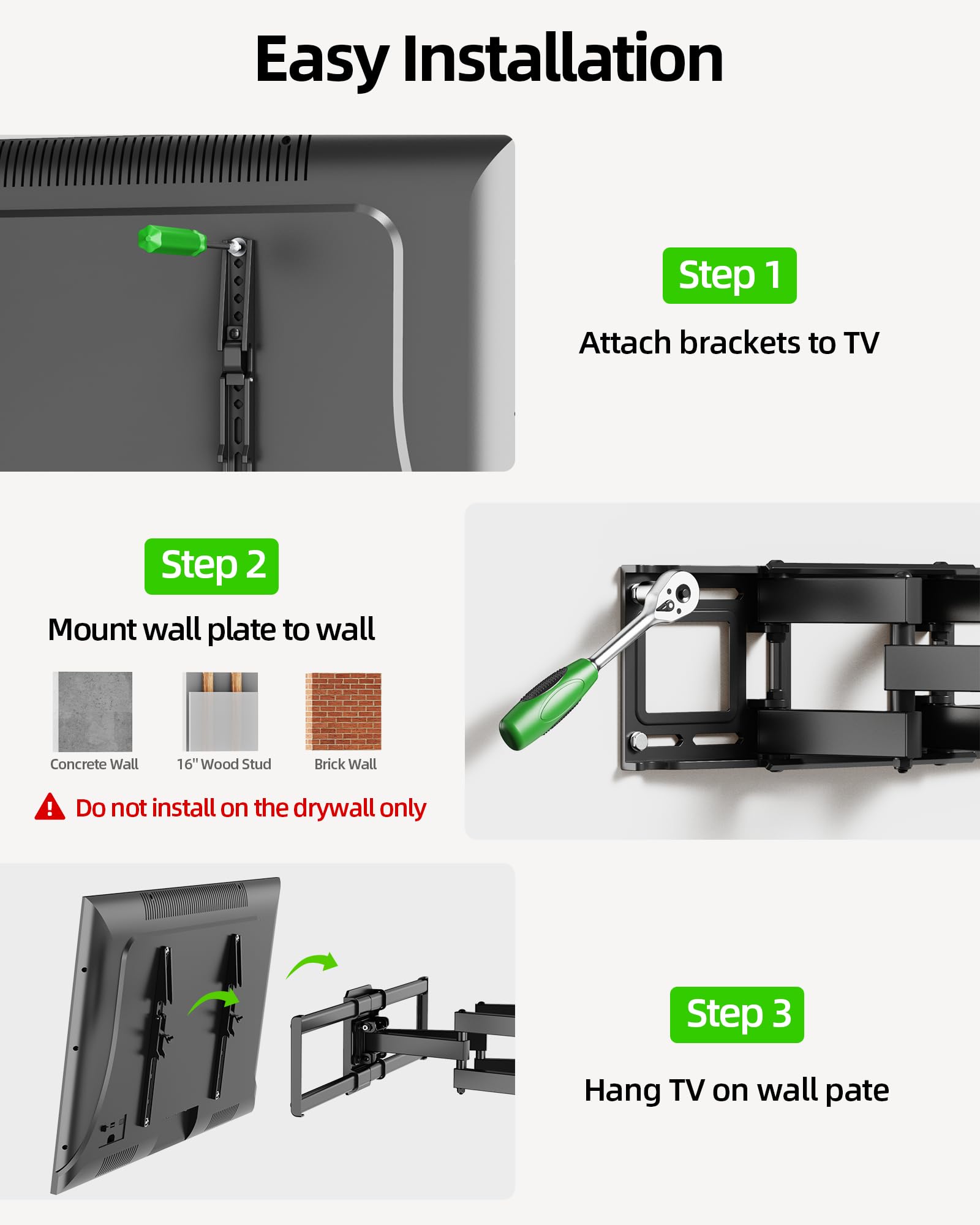 Easy Installation

Step 1

Attach brackets to TV

Step 2

Mount wall plate to wall

Concrete Wall

16" Wood Stud

Brick Wall

Do not install on the drywall only

Step 3

Hang TV on wall pate