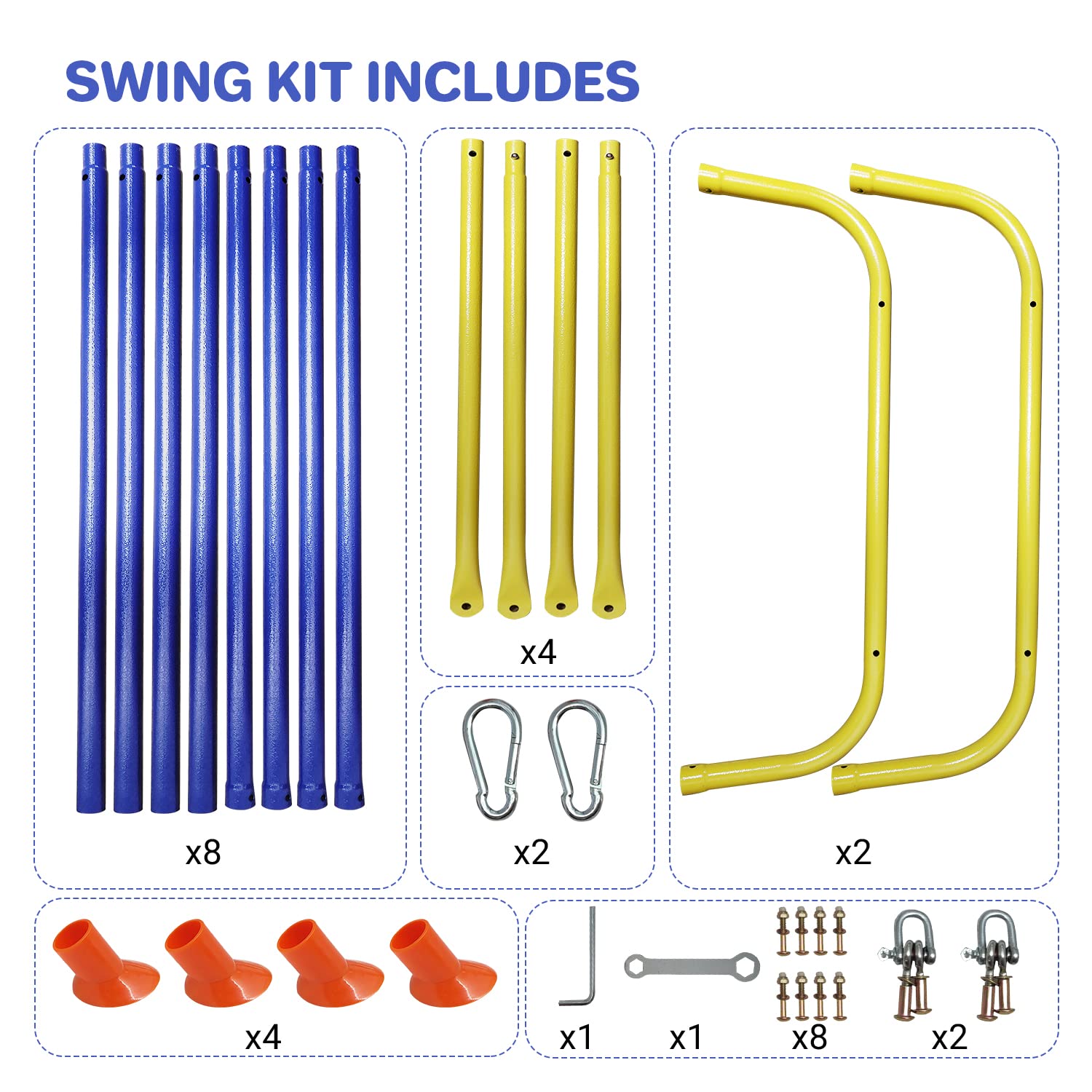 SWING KIT INCLUDES

x8

x4

x2

x2

x4

x1

x1

x8

x2