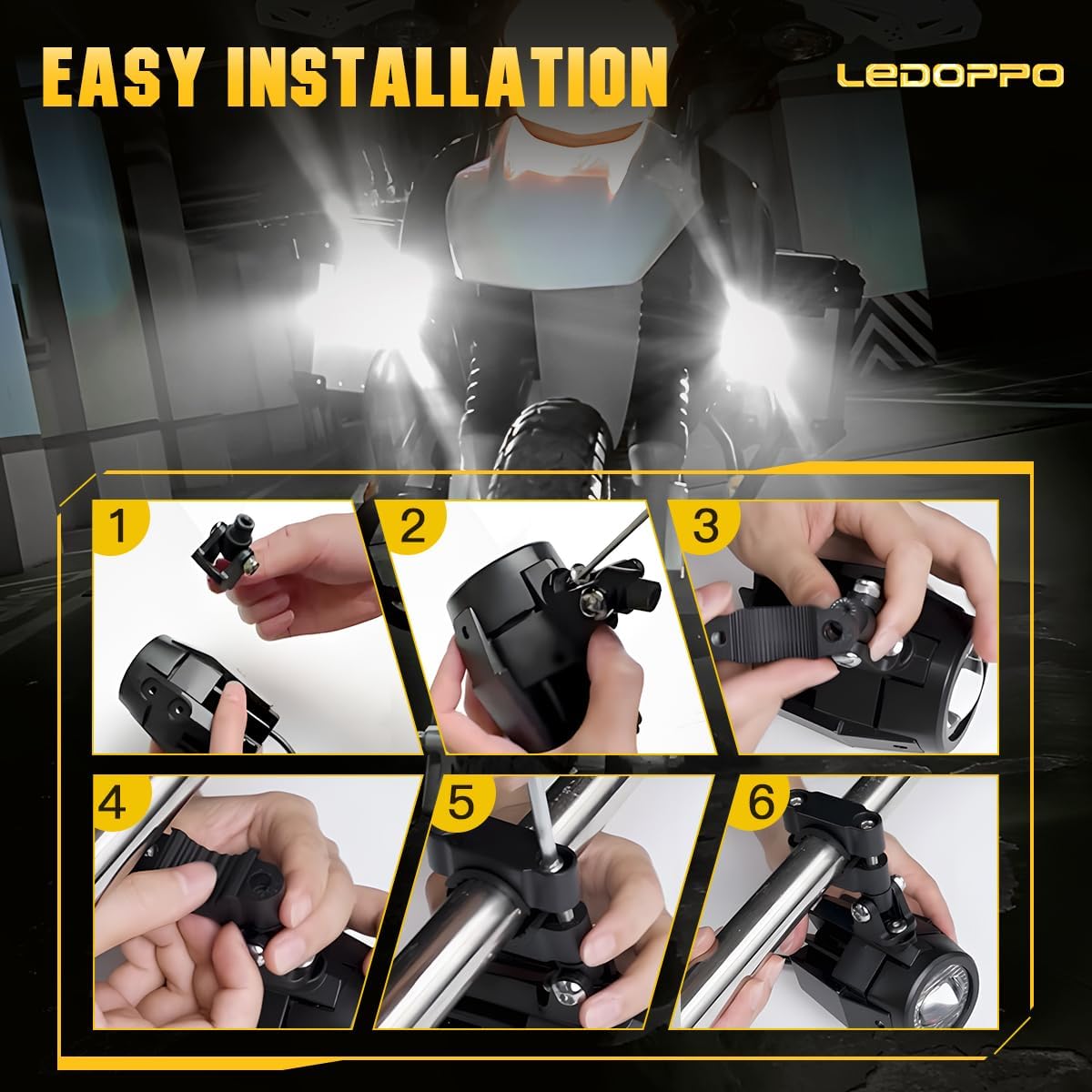 EASY INSTALLATION

LEDOPPO

1

2

3

4

5

6