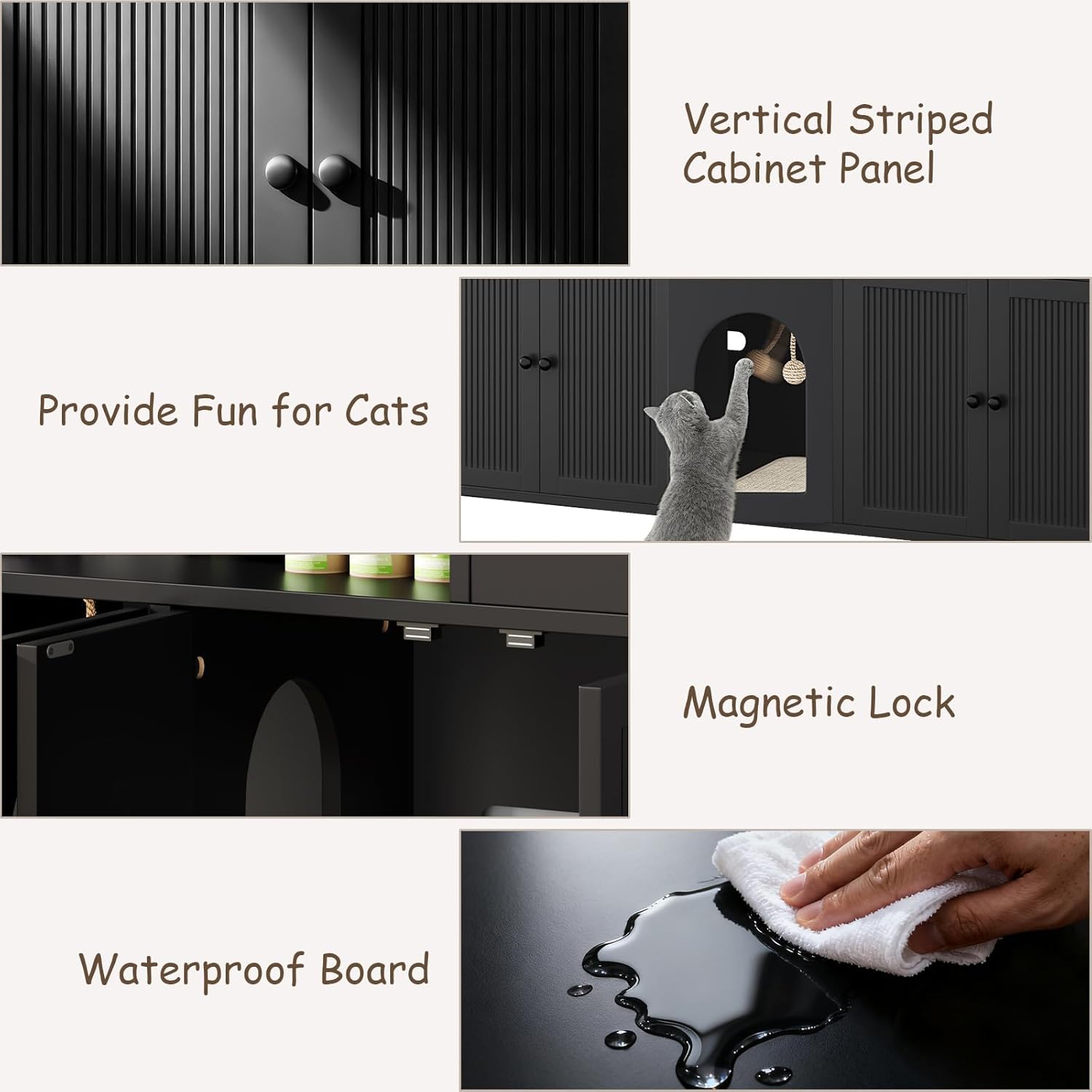 Vertical Striped Cabinet Panel

Provide Fun for Cats

Magnetic Lock

Waterproof Board