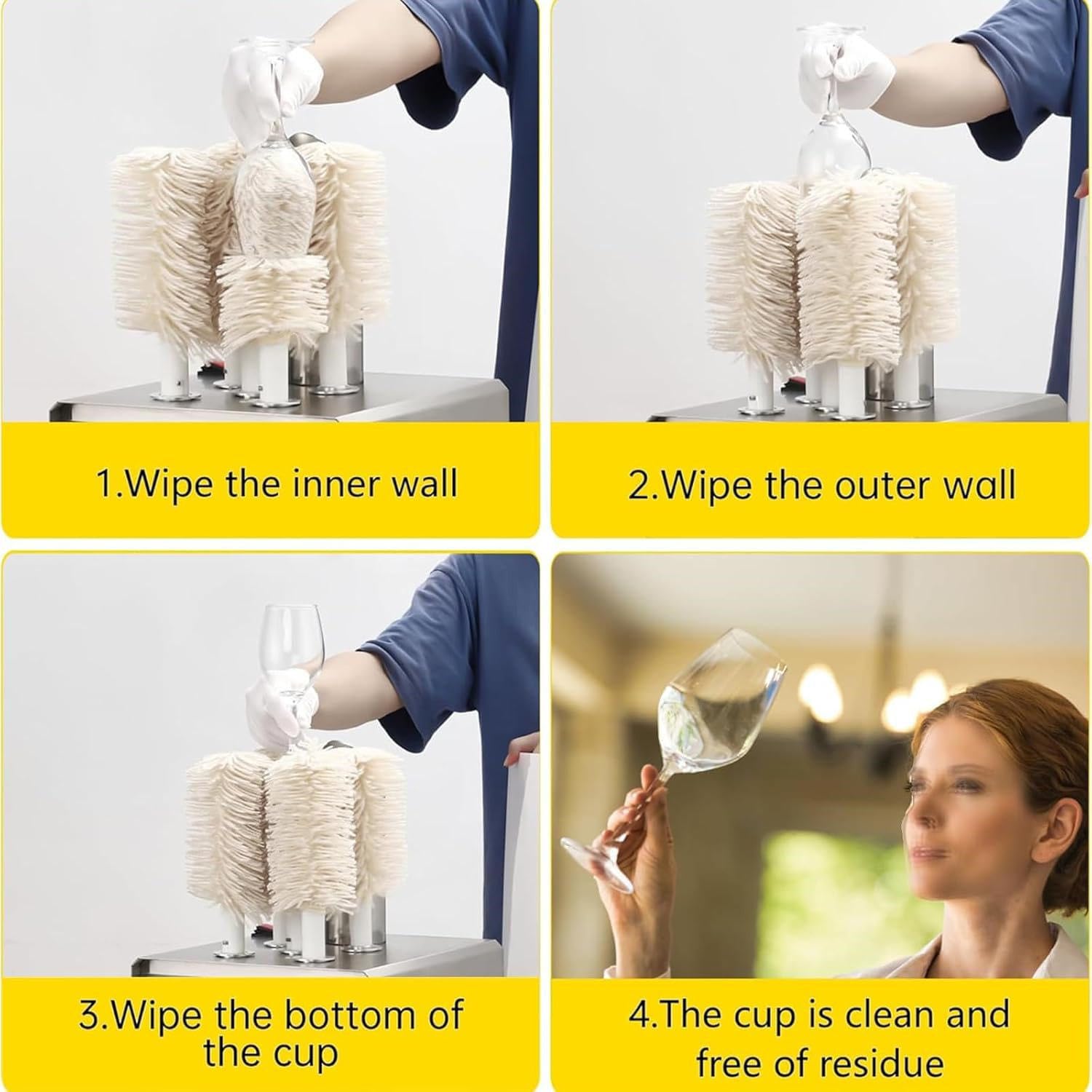 1.Wipe the inner wall

2.Wipe the outer wall

3.Wipe the bottom of the cup

4.The cup is clean and free of residue